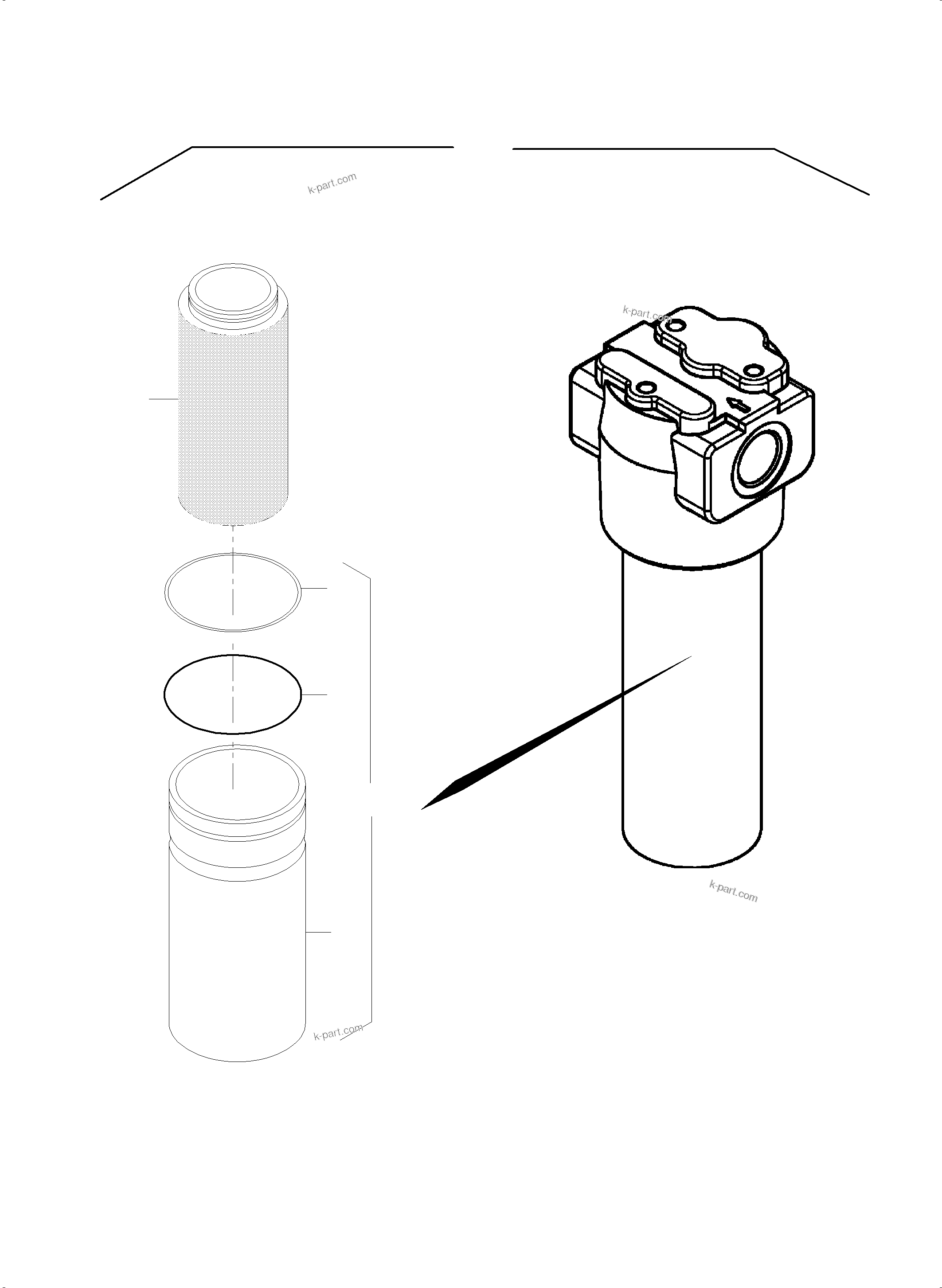 k-part.com

k-part.com

k-part.com

k-part.com