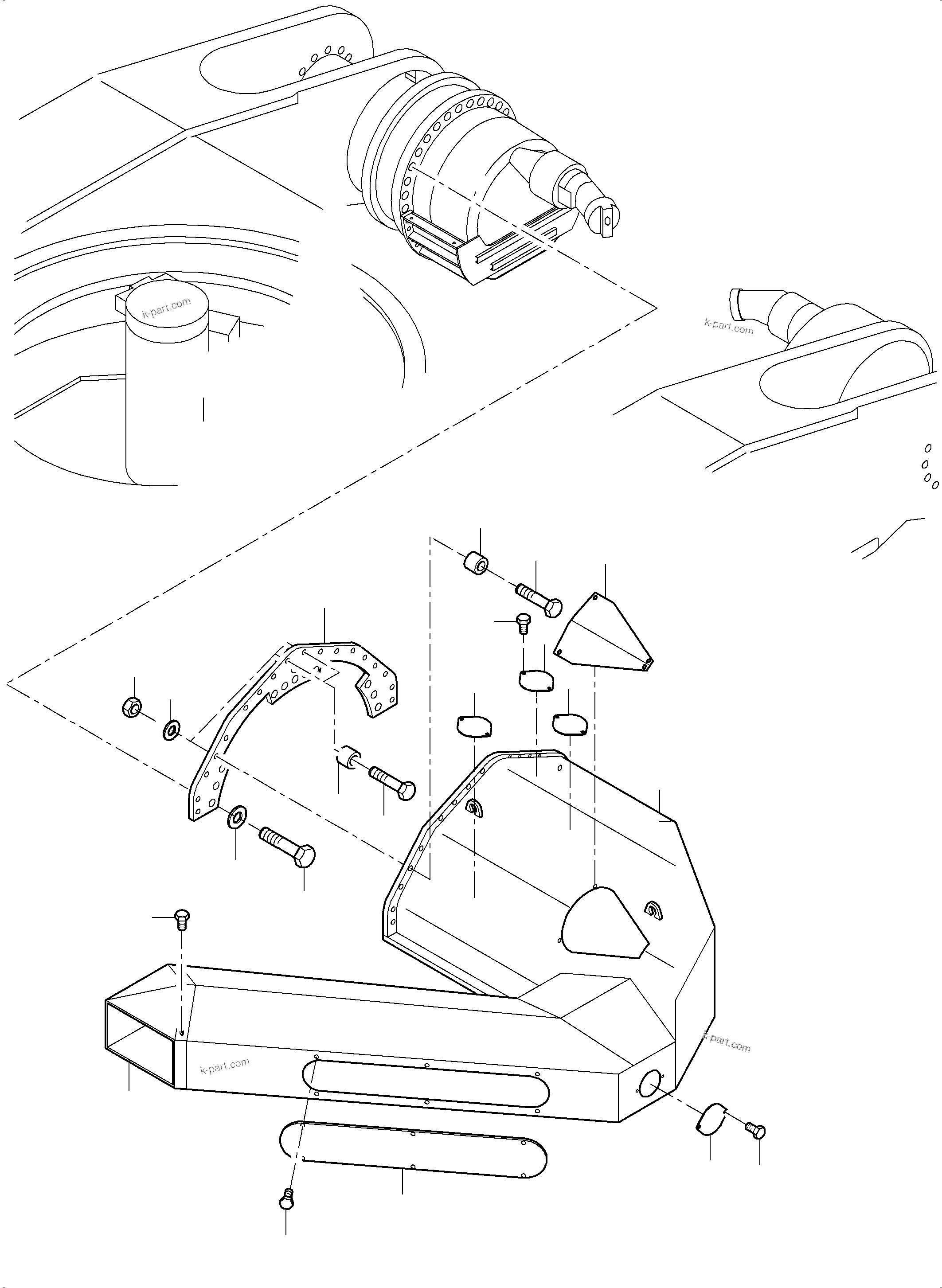 k-part.com
k-part.com
k-part.com
k-part.com