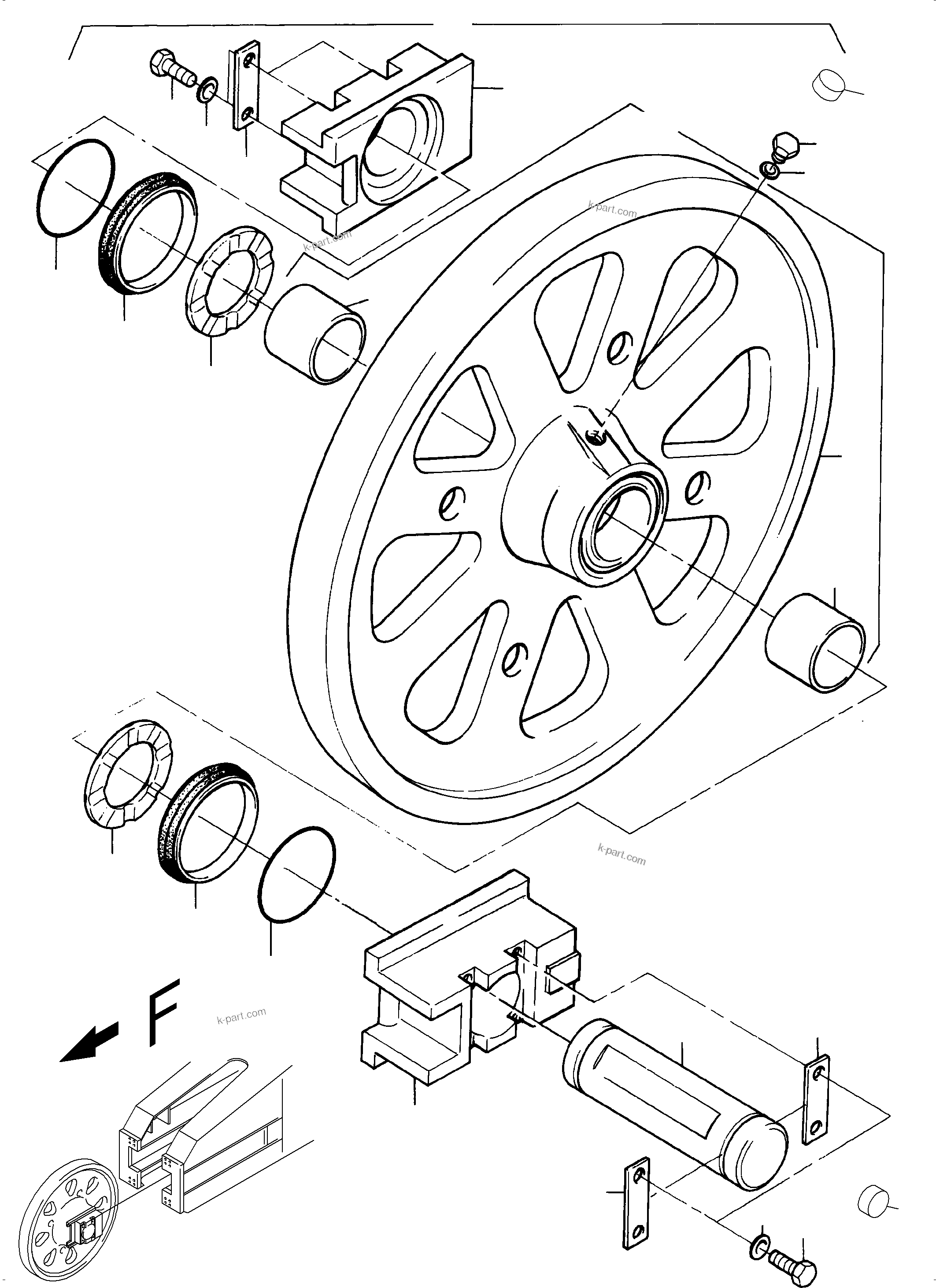 k-part.com

k-part.com

k-part.com

F

k-part.com