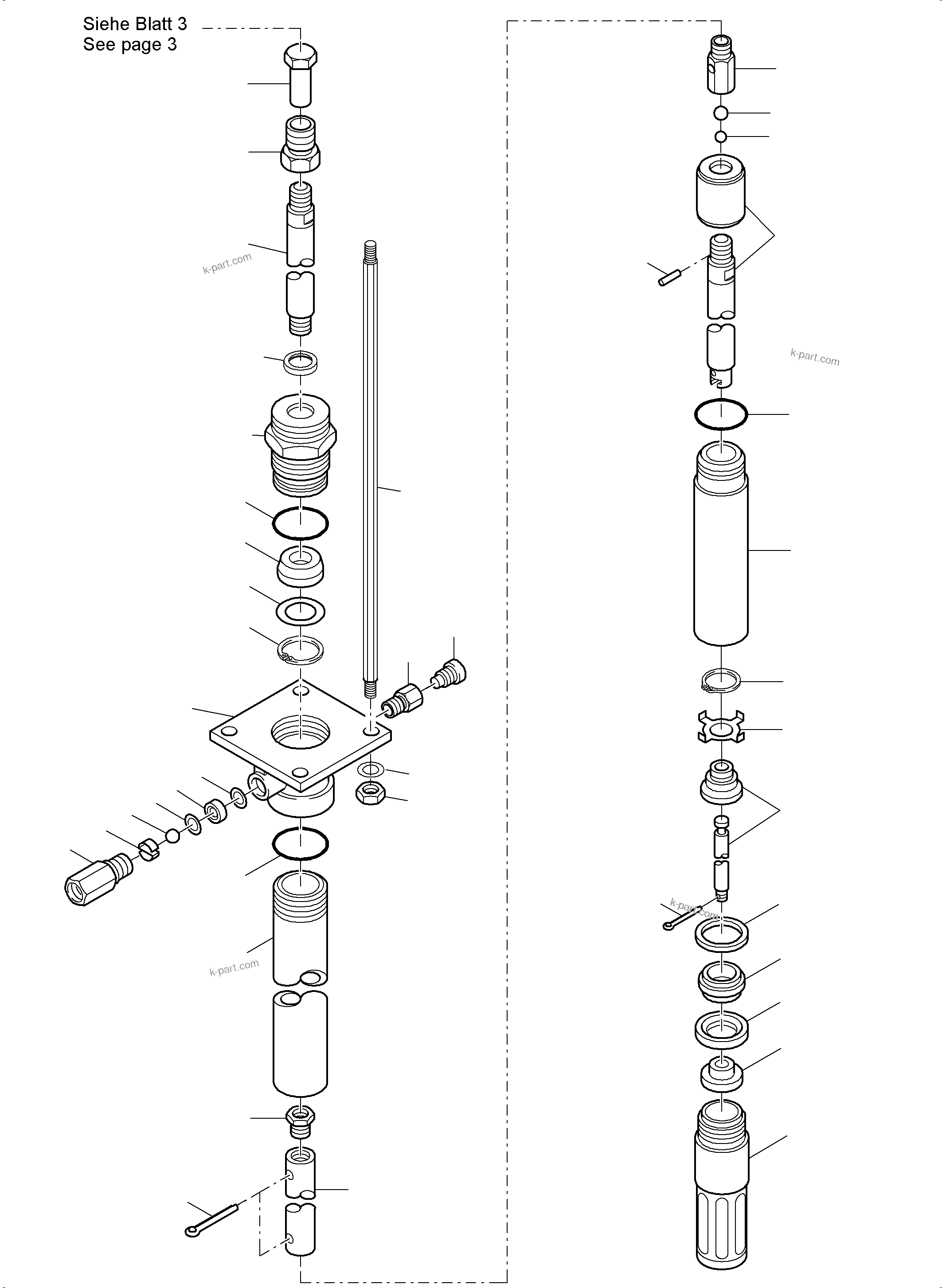 Siehe Blatt 3
See page 3

k-part.com

k-part.com

k-part.com

k-part.com