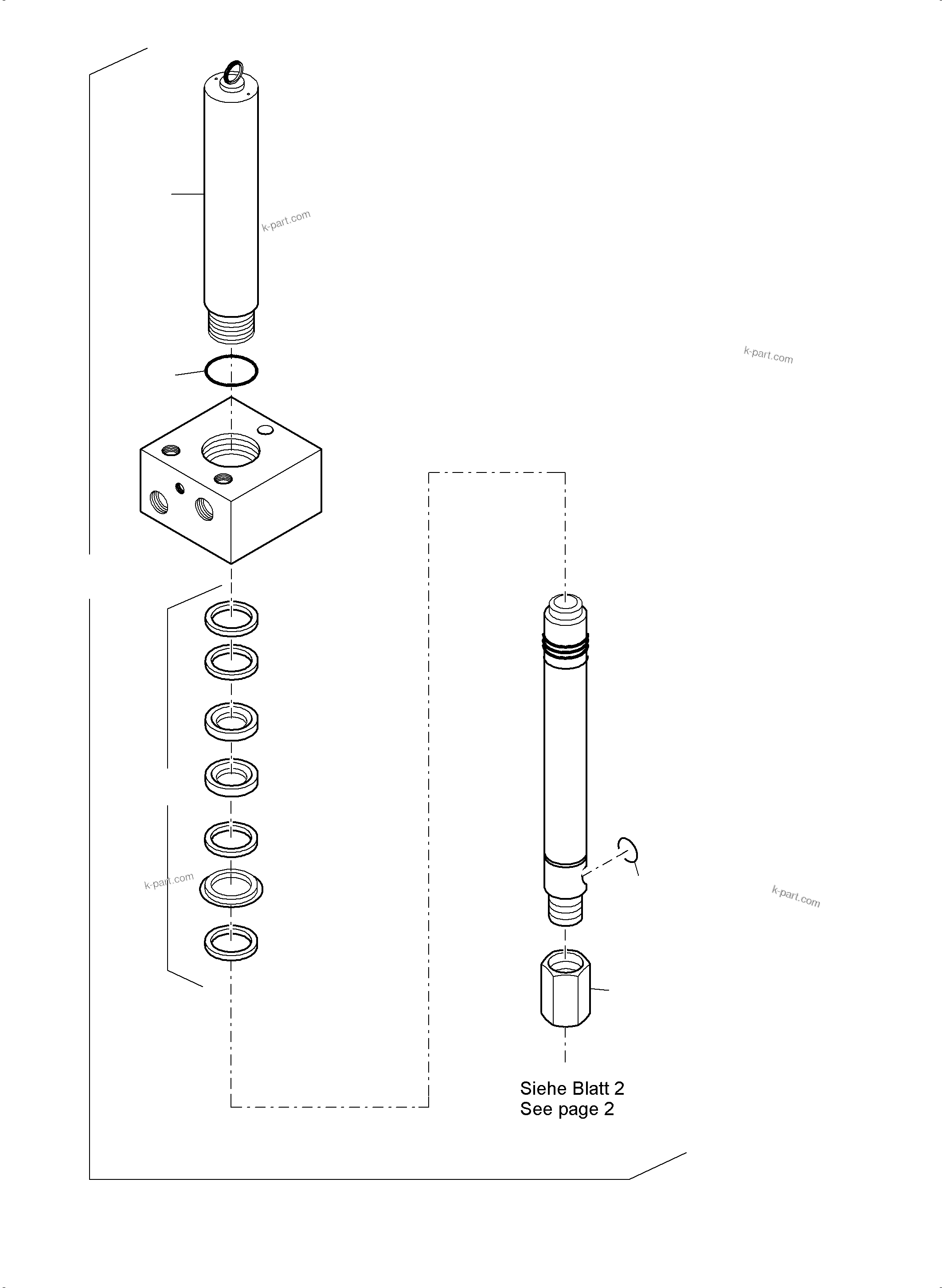 k-part.com

k-part.com

k-part.com

k-part.com

Siehe Blatt 2
See page 2