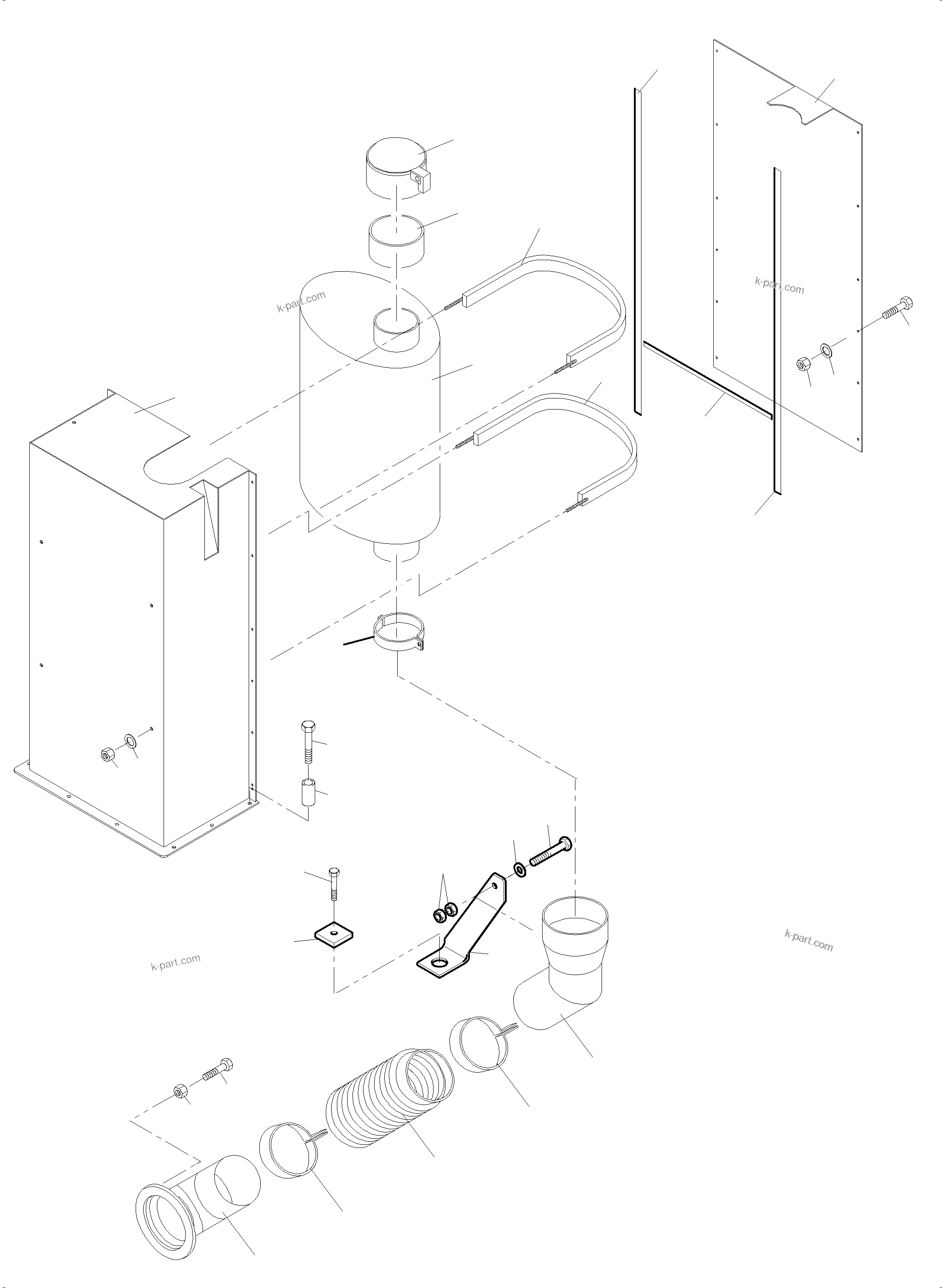 k-part.com

k-part.com

k-part.com

k-part.com