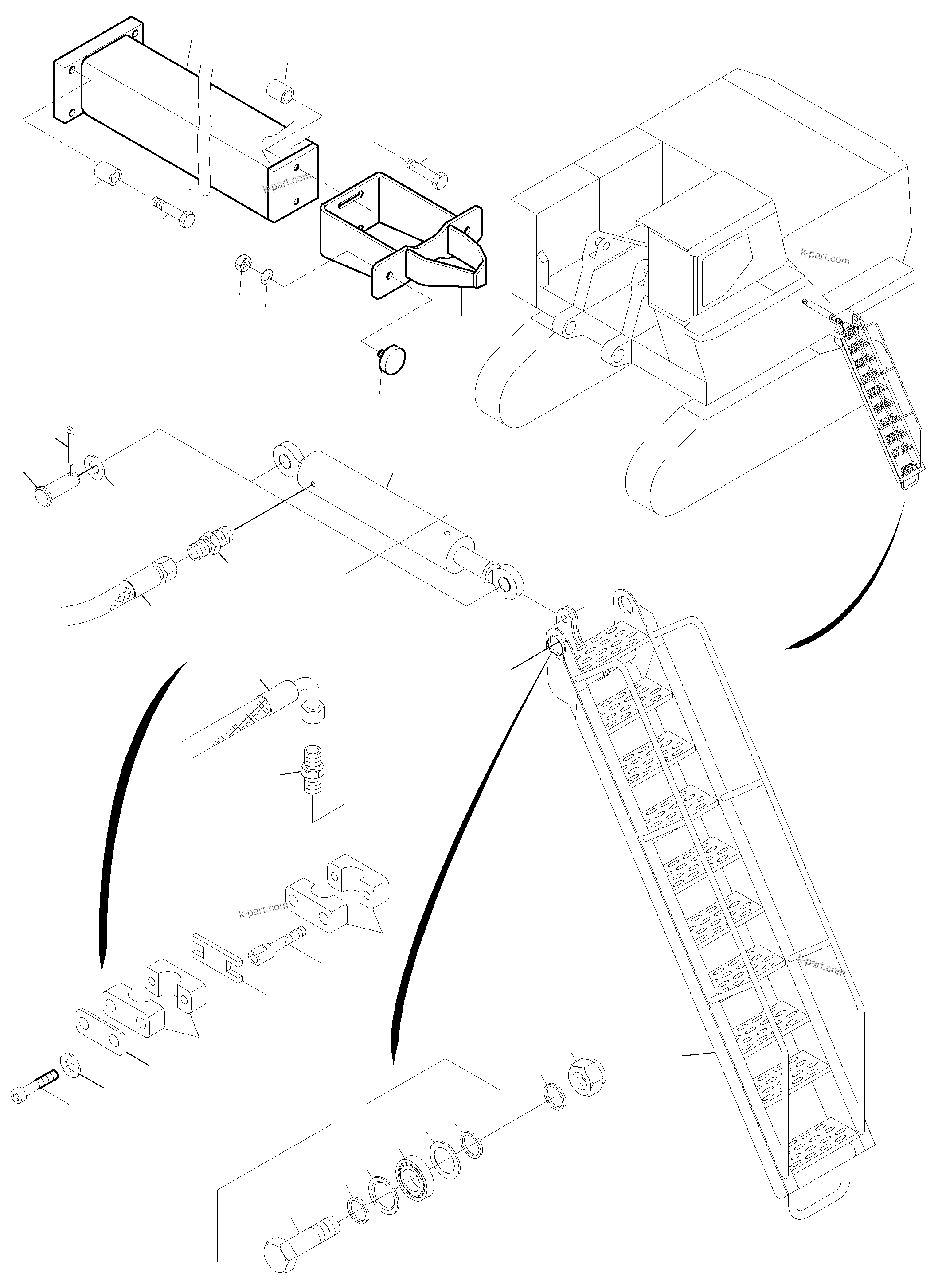 k-part.com

k-part.com

k-part.com

k-part.com