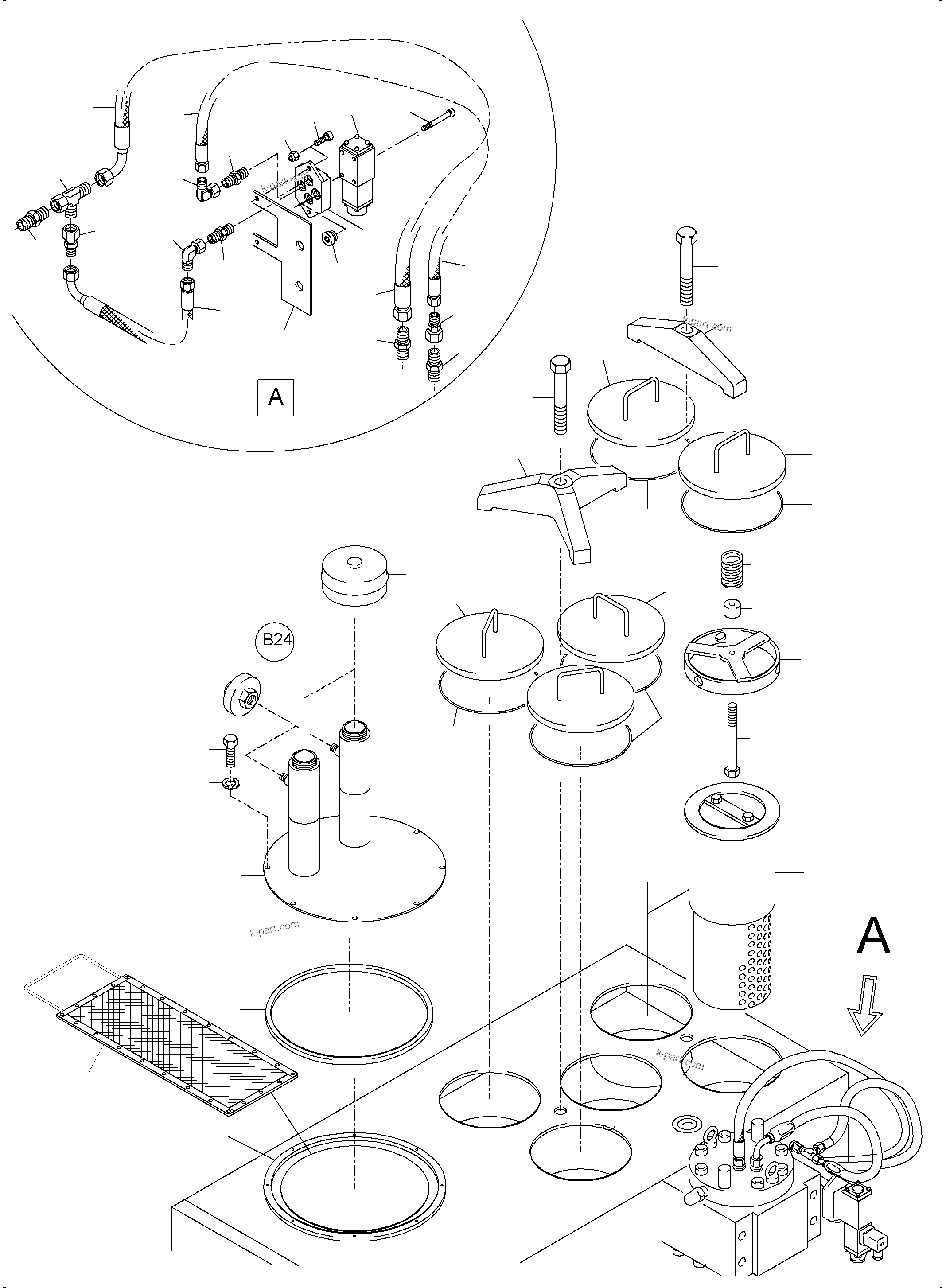 k-part.com

A

k-part.com

B24

k-part.com

A

k-part.com