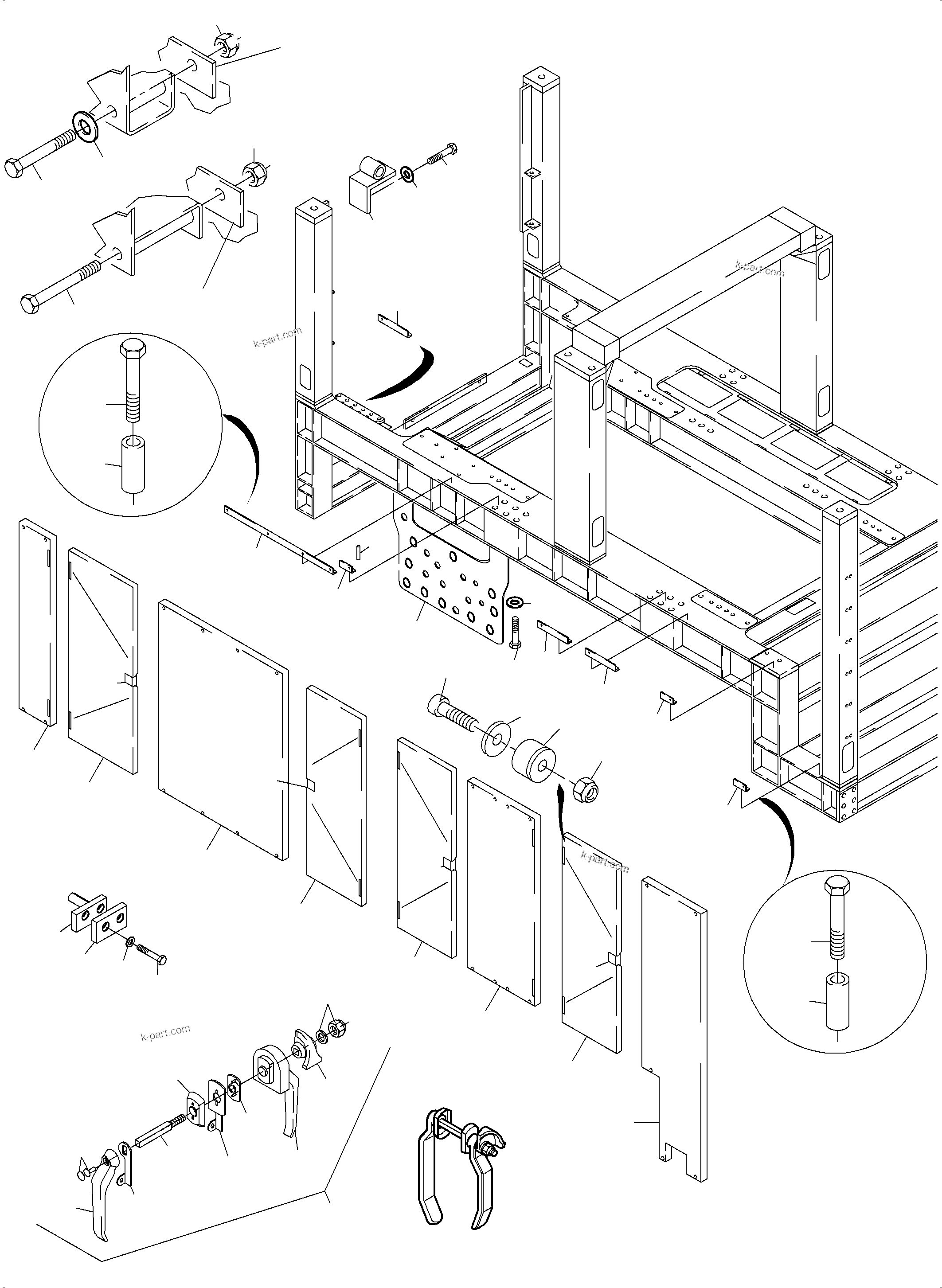 k-part.com

k-part.com

k-part.com

k-part.com