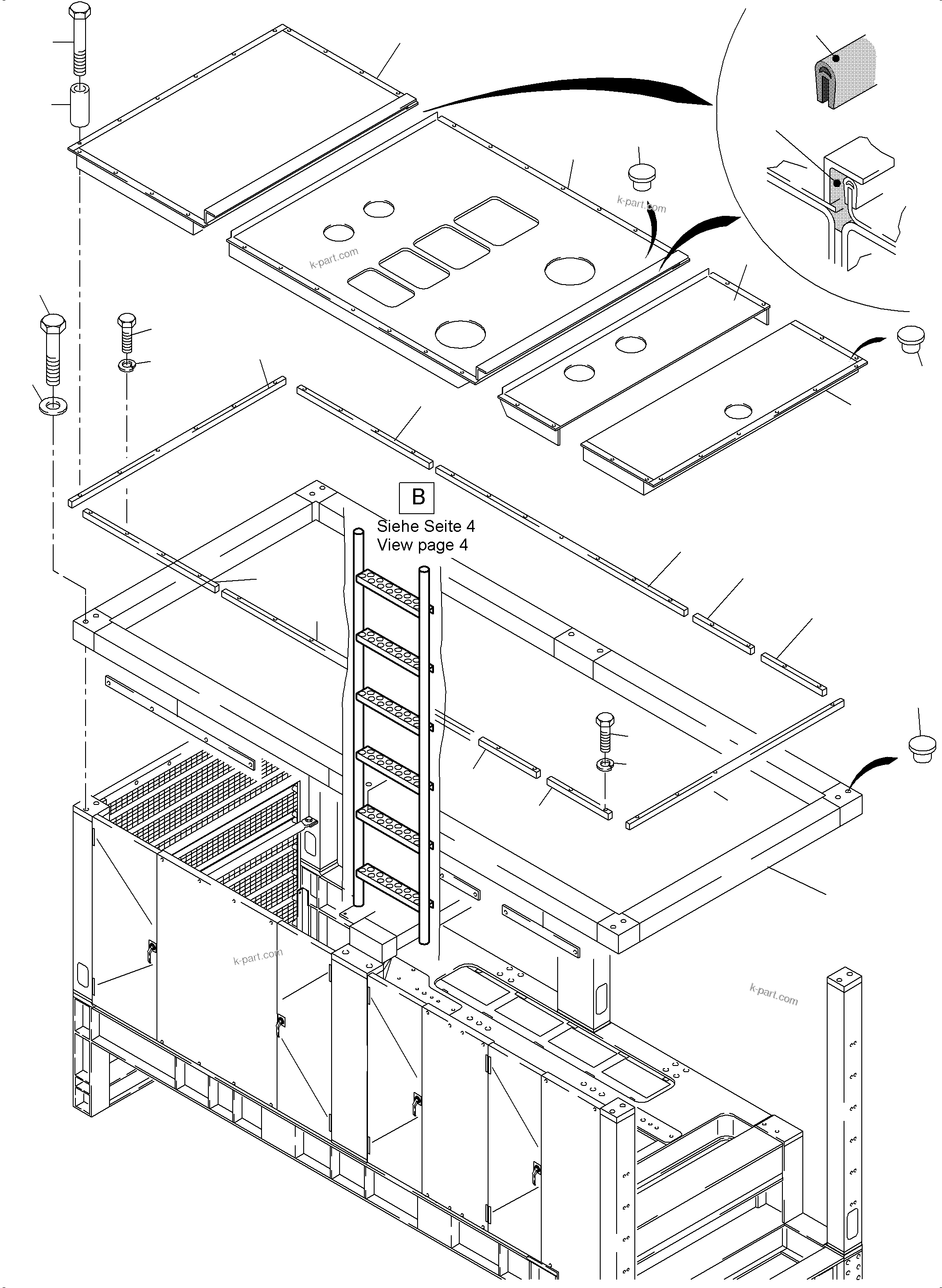 k-part.com

k-part.com

B

Siehe Seite 4
View page 4

k-part.com

k-part.com