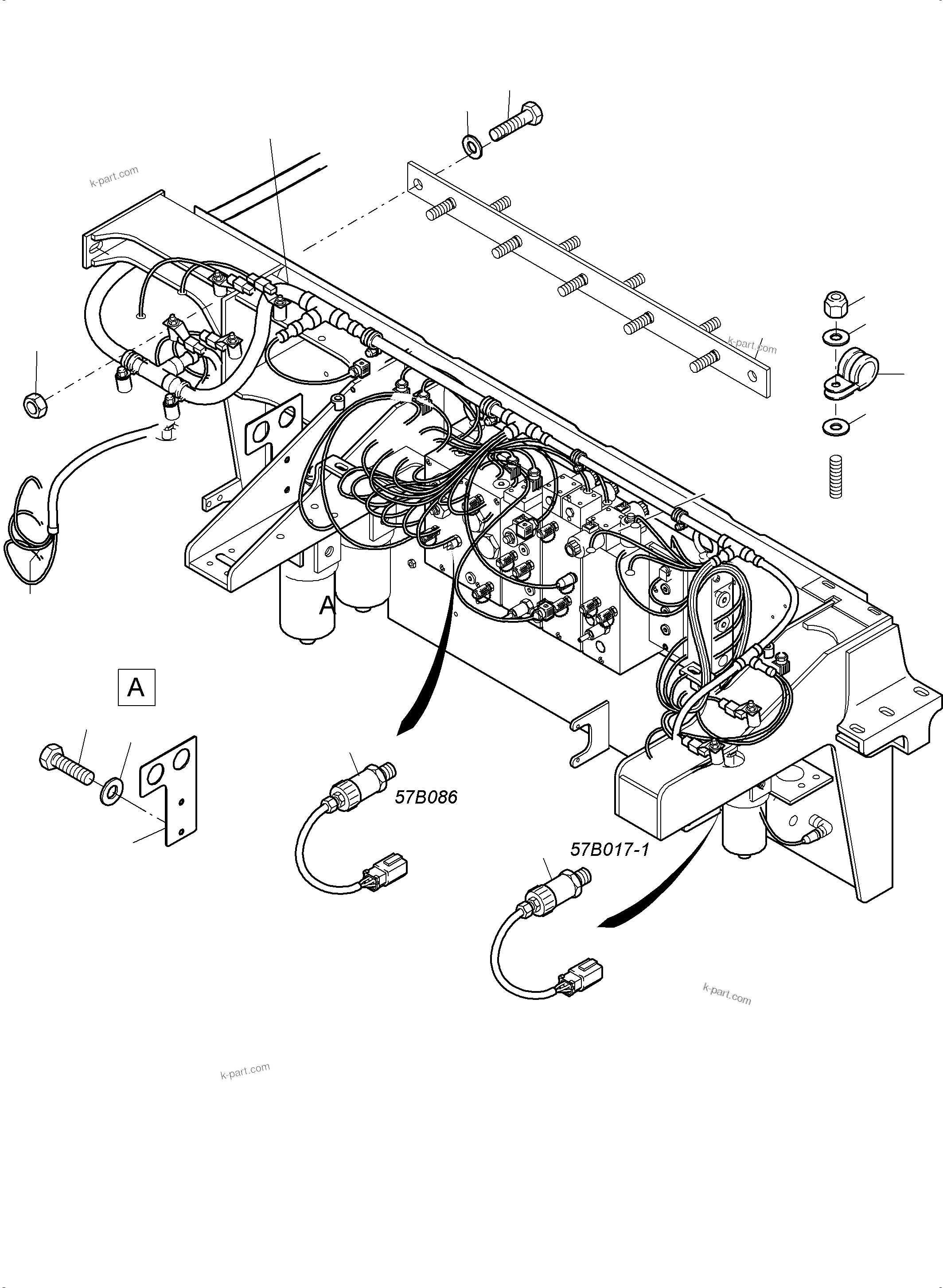 k-part.com

k-part.com

A

A

57B086

57B017-1

k-part.com

k-part.com