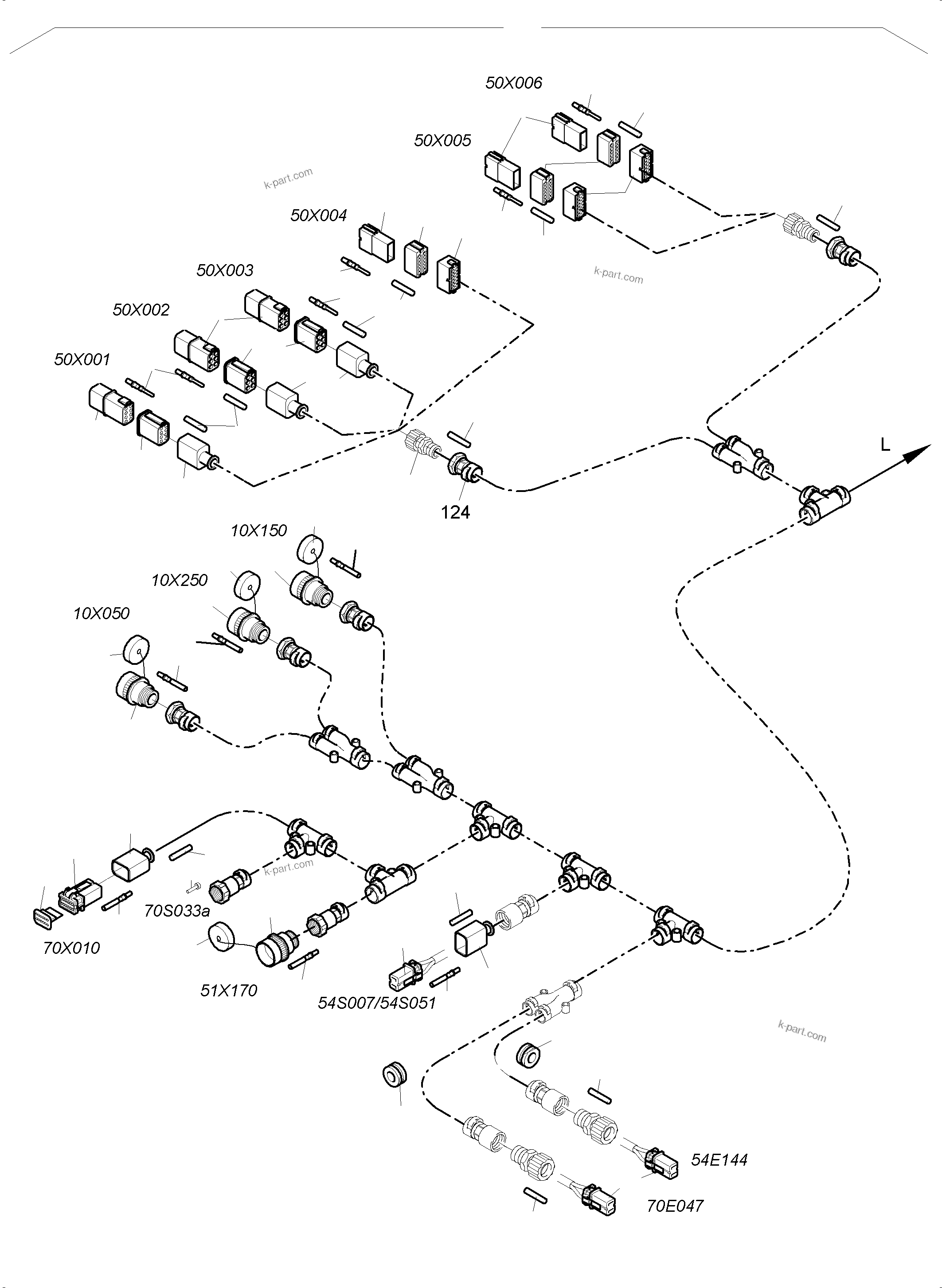 50X006

50X005

k-part.com

50X004

k-part.com

50X003

50X002

50X001

L

124

10X150

10X250

10X050

k-part.com

70S033a

70X010

51X170

54S007/54S051

k-part.com

54E144

70E047