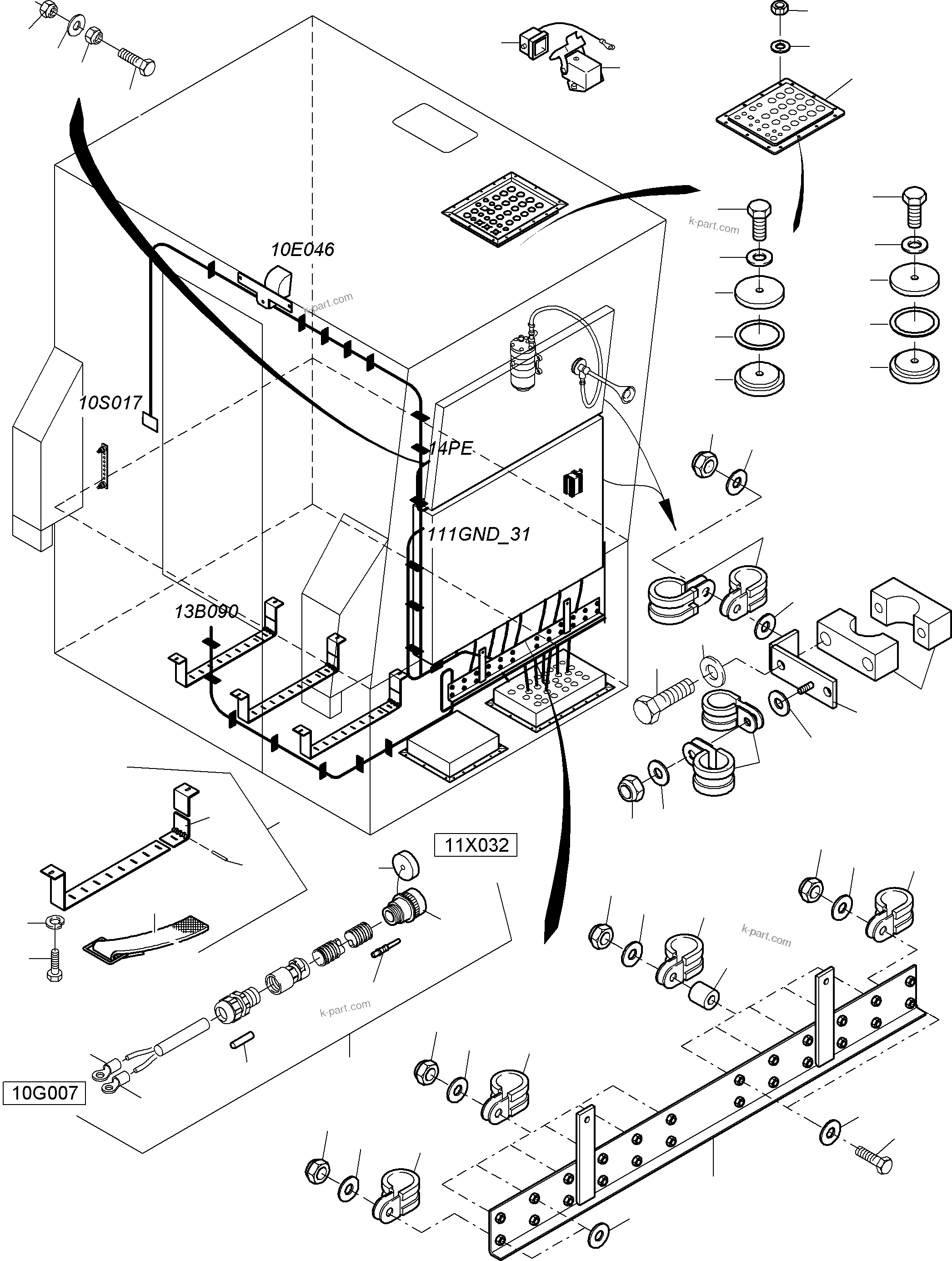 k-part.com

10E046

k-part.com

10S017

14PE

111GND_31

13B090

11X032

k-part.com

k-part.com

10G007