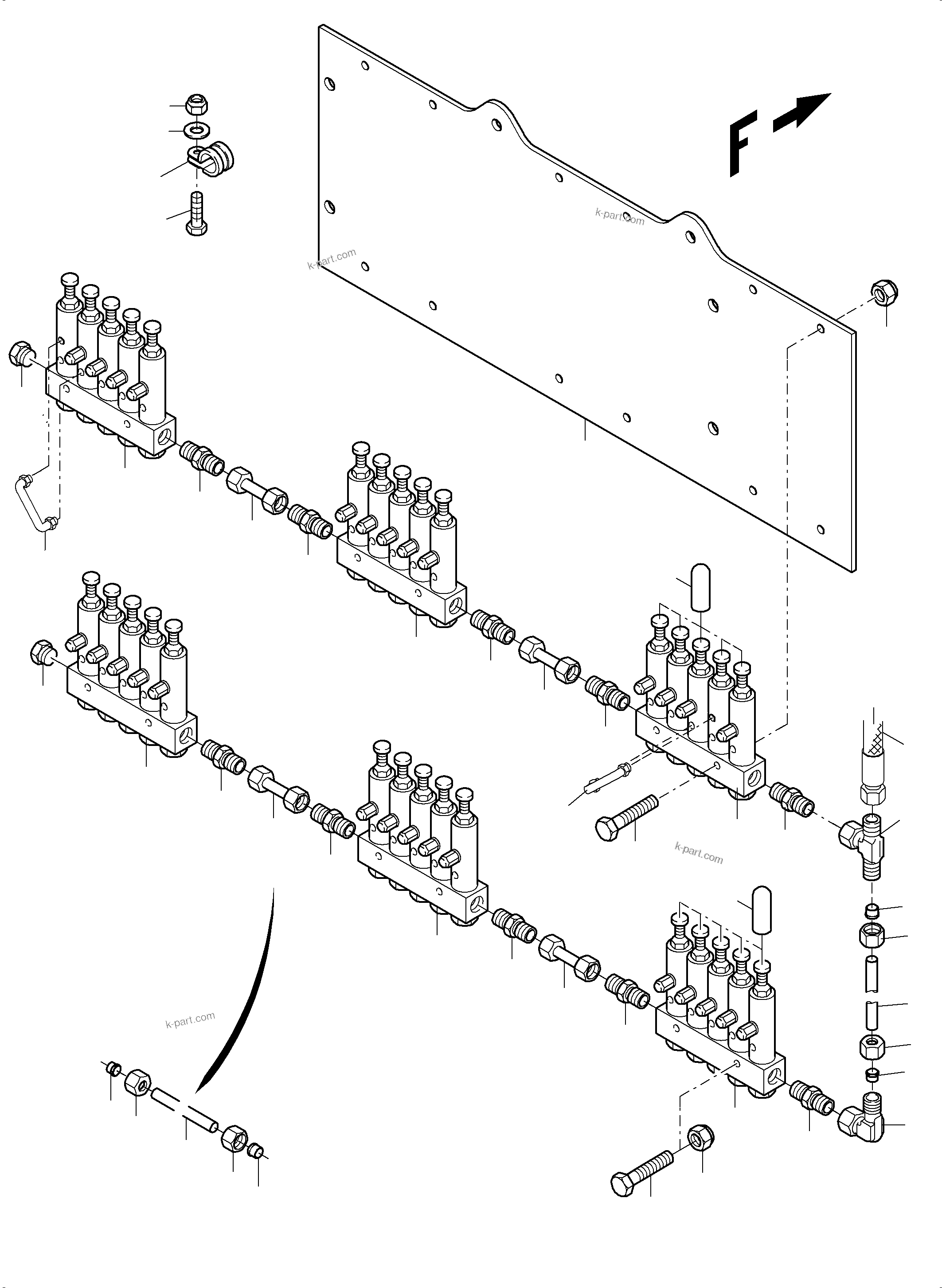 F

k-part.com

k-part.com

k-part.com

k-part.com