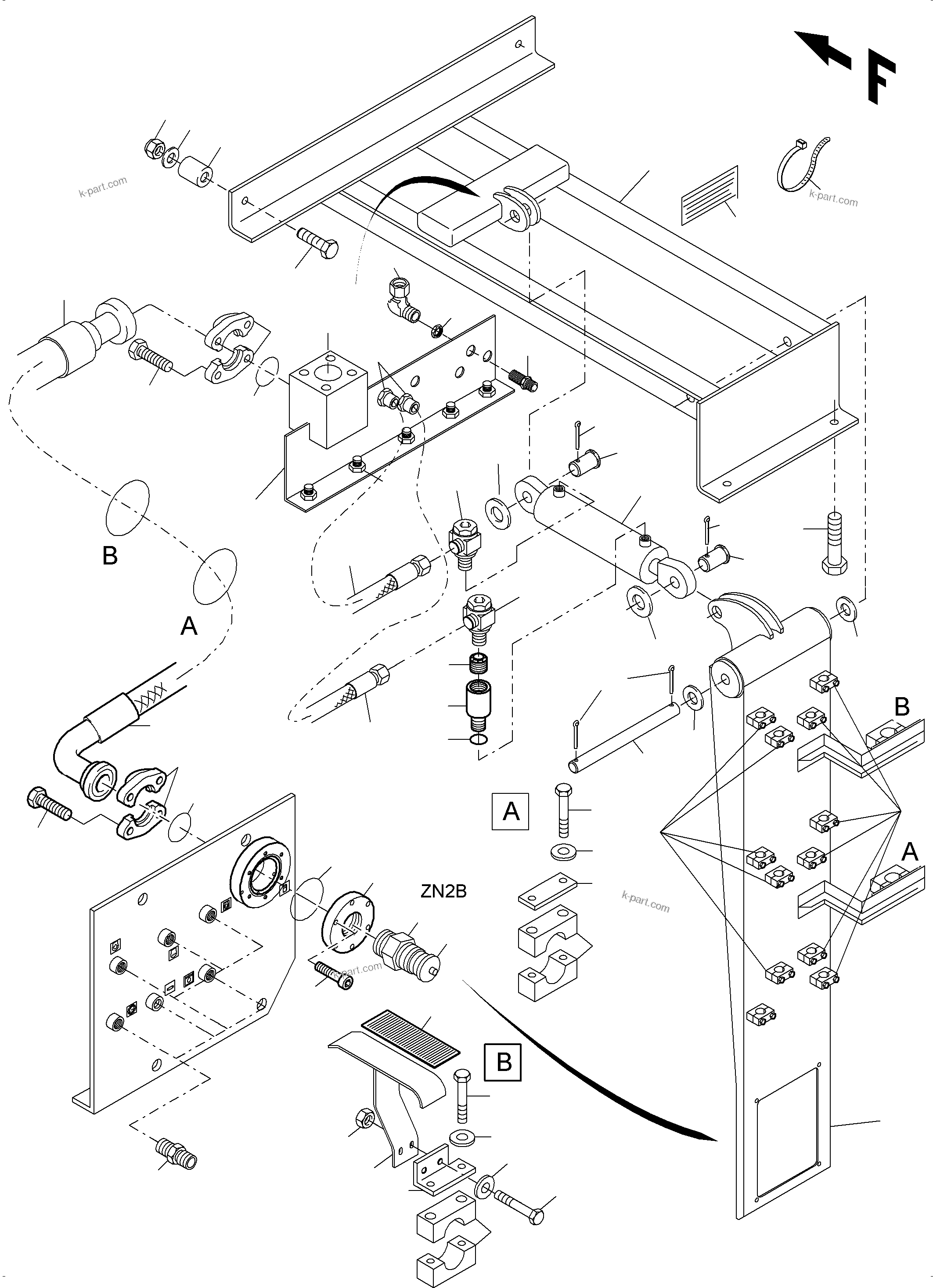 F
k-part.com
k-part.com
B
A
B
A
A
ZN2B
k-part.com
k-part.com
B