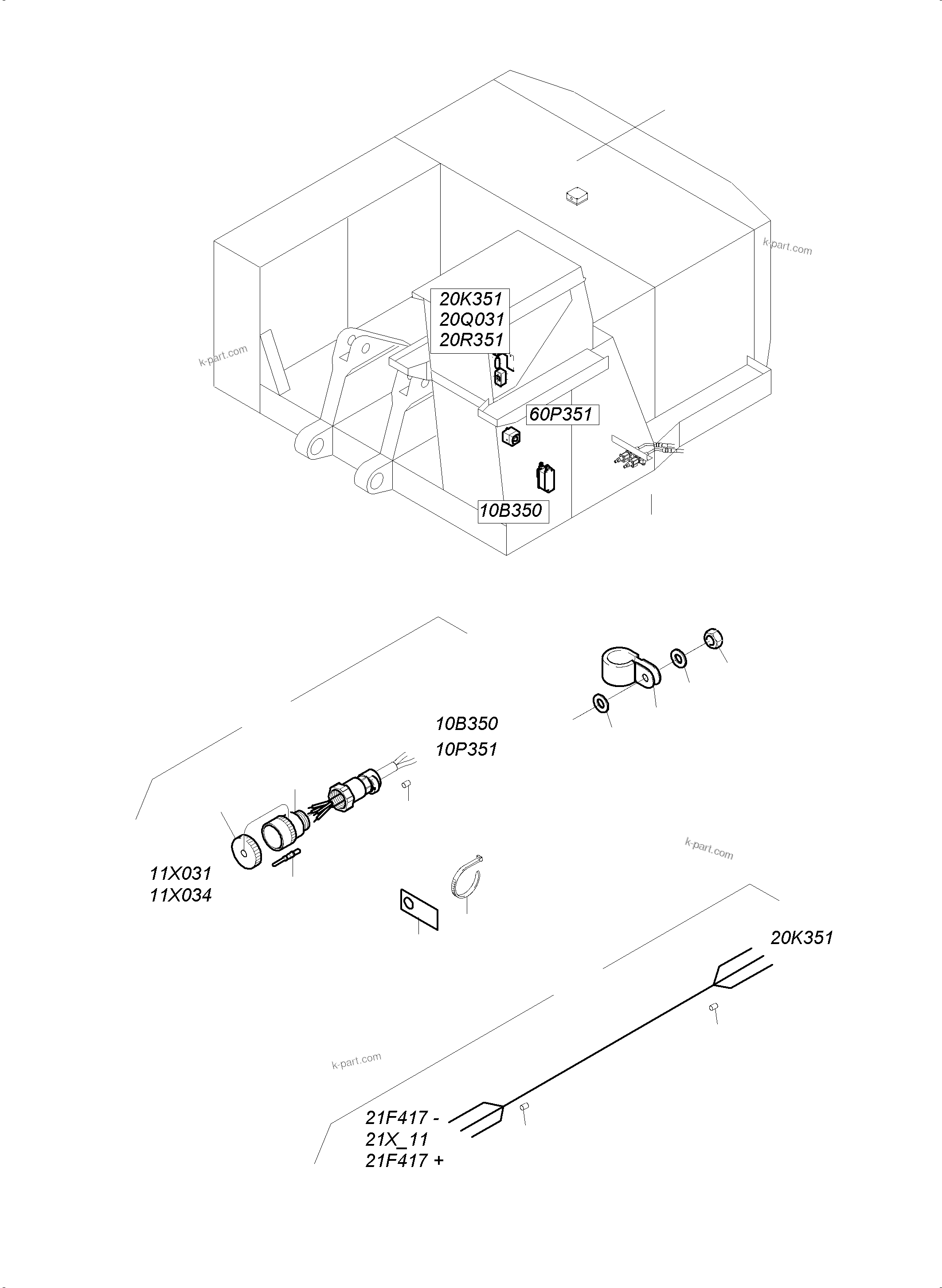 k-part.com

20K351
20Q031
20R351

k-part.com

60P351

10B350

10B350
10P351

11X031
11X034

k-part.com

20K351

k-part.com

21F417 -
21X_11
21F417 +