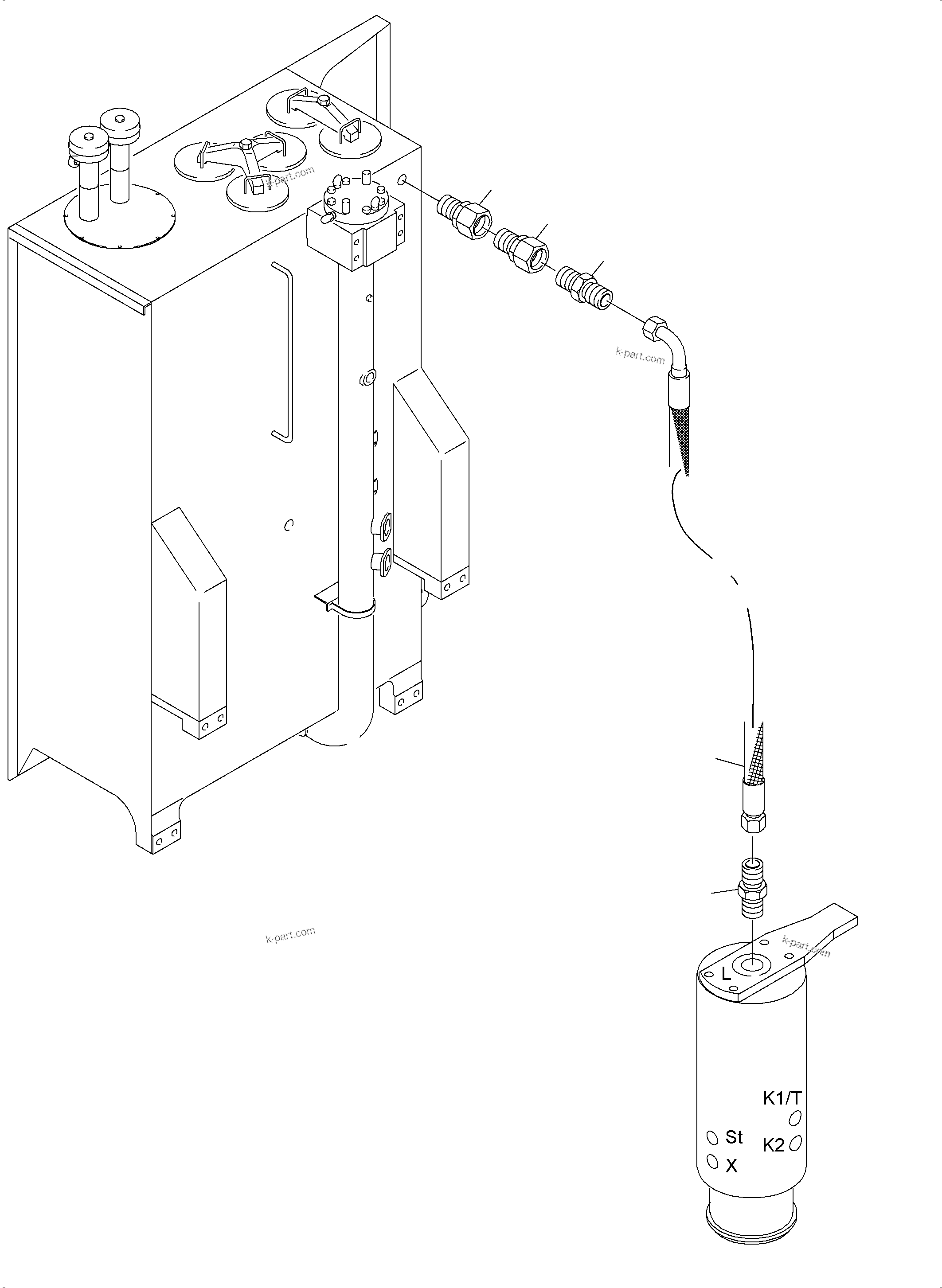 k-part.com

k-part.com

k-part.com

k-part.com

L

K1/T

St

K2

X