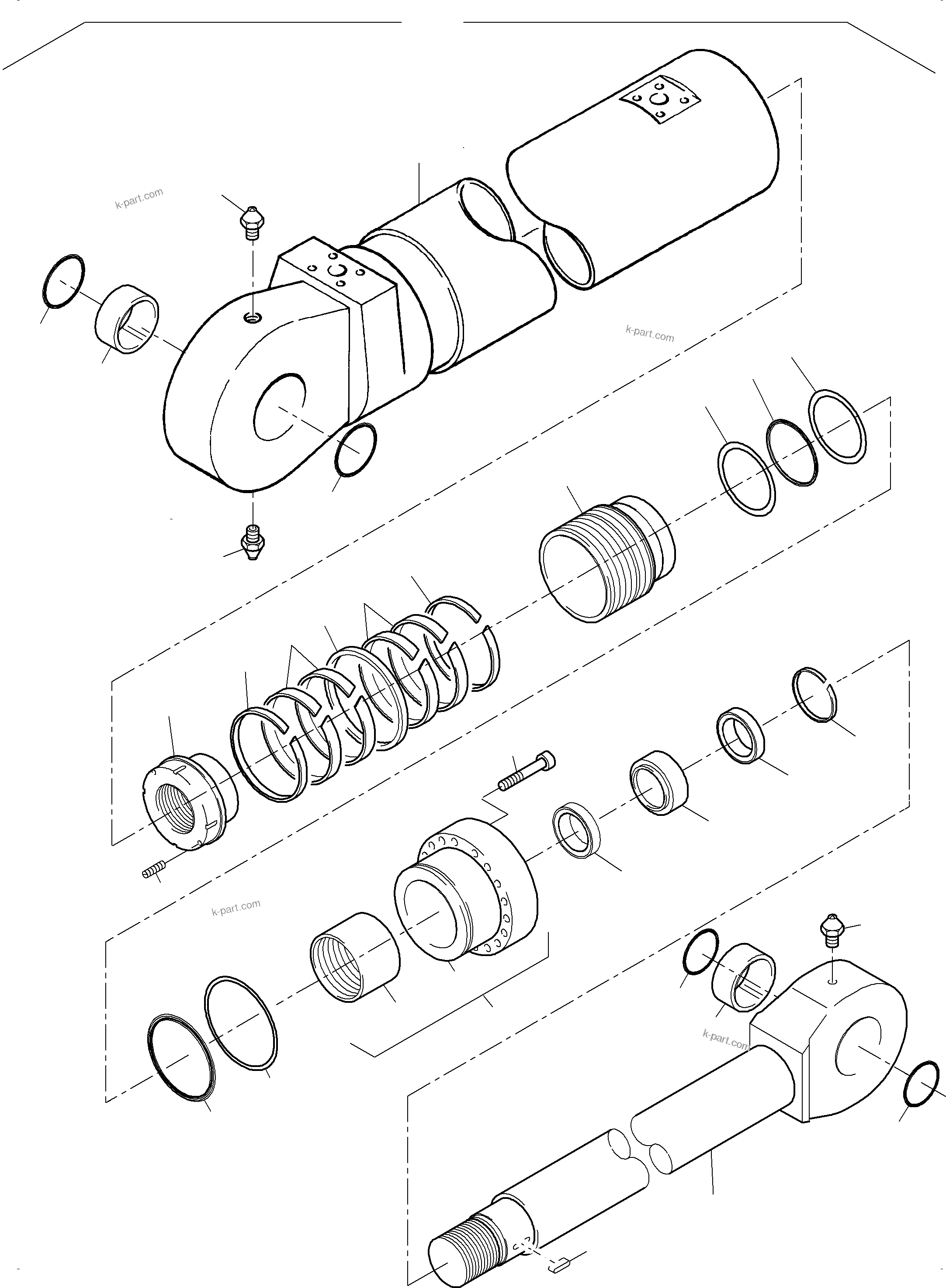 k-part.com

k-part.com

k-part.com

k-part.com