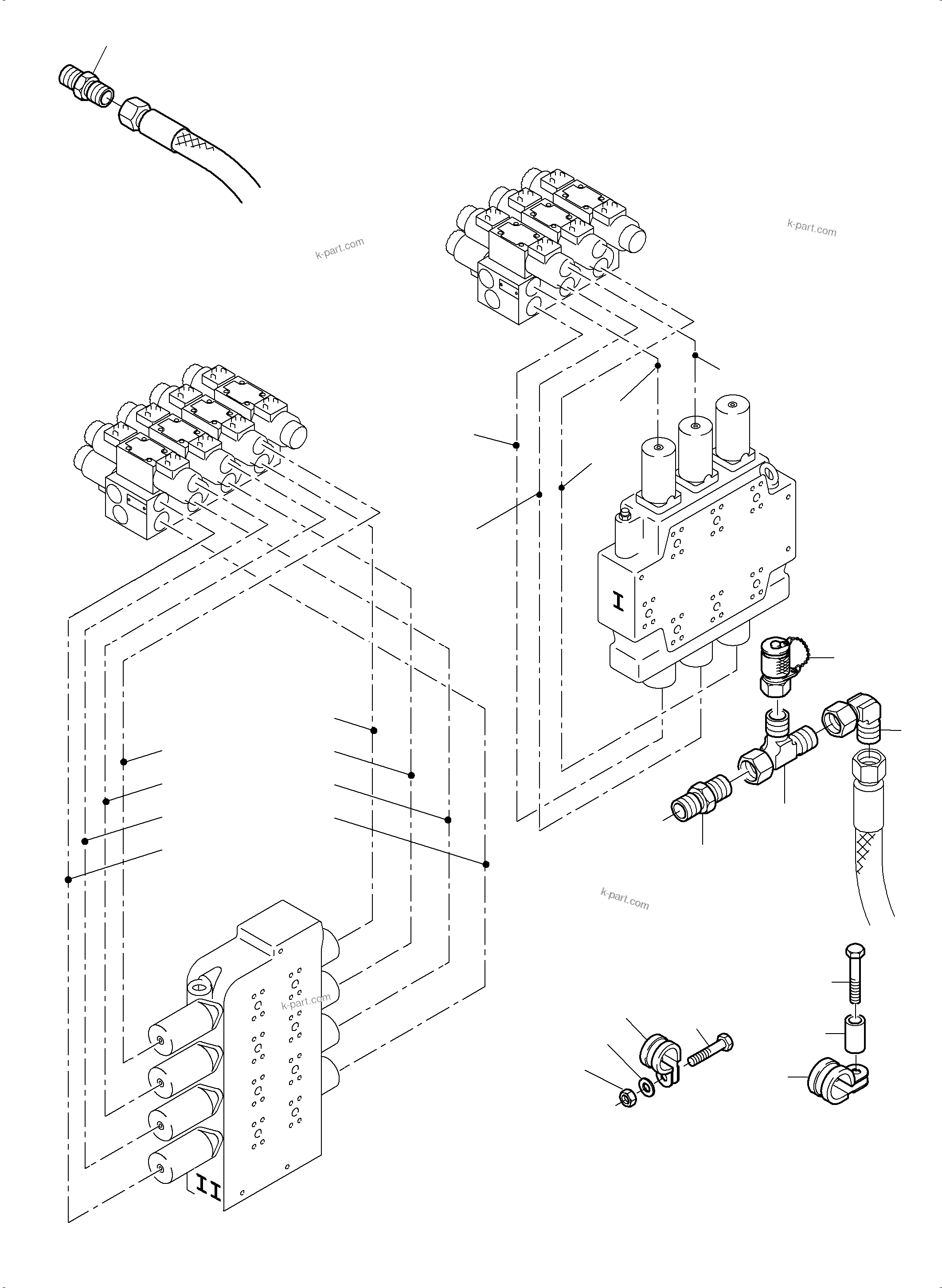 k-part.com

k-part.com

I

k-part.com

k-part.com

II