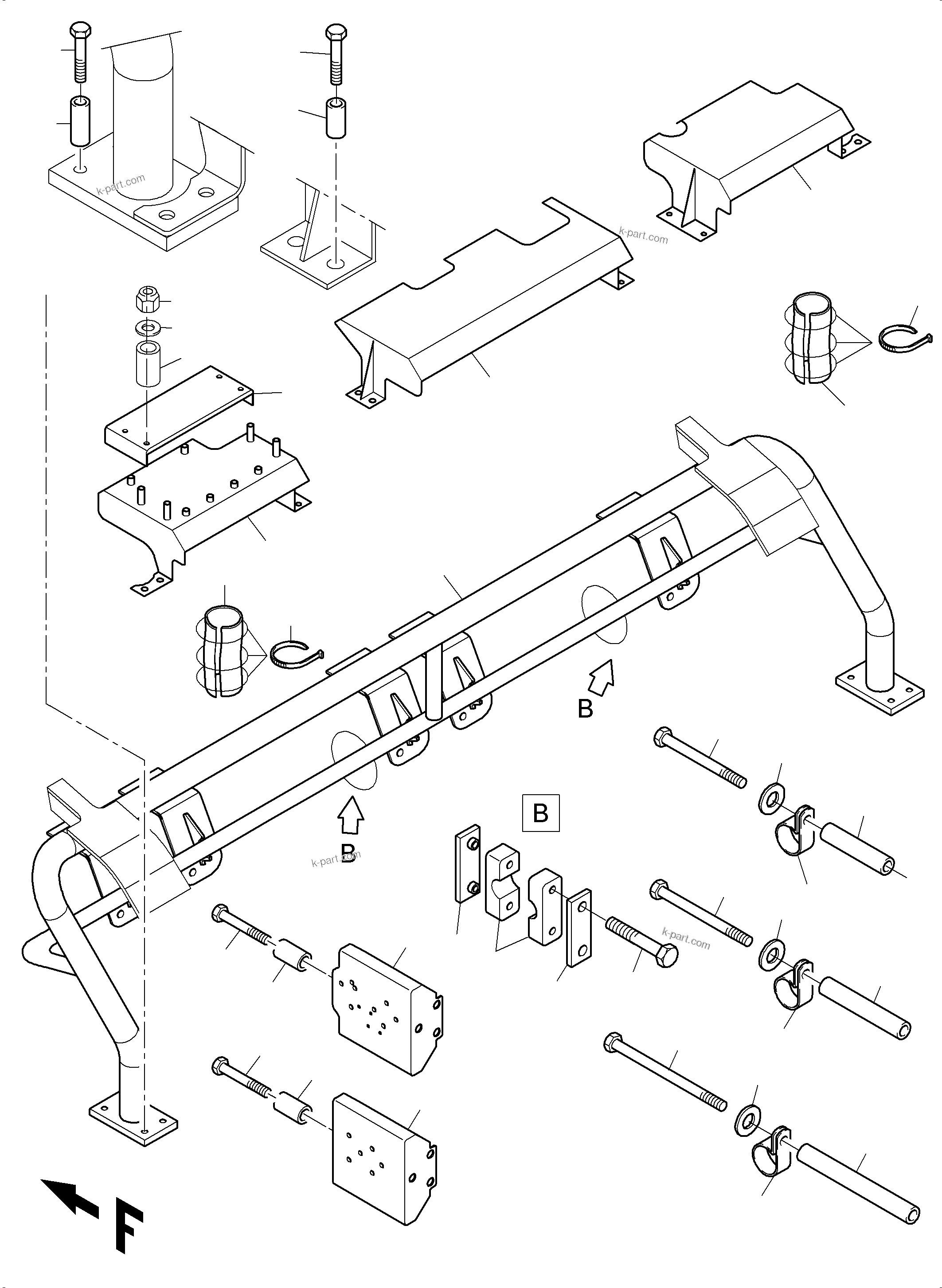 k-part.com

k-part.com

B

B

B

k-part.com

k-part.com

F