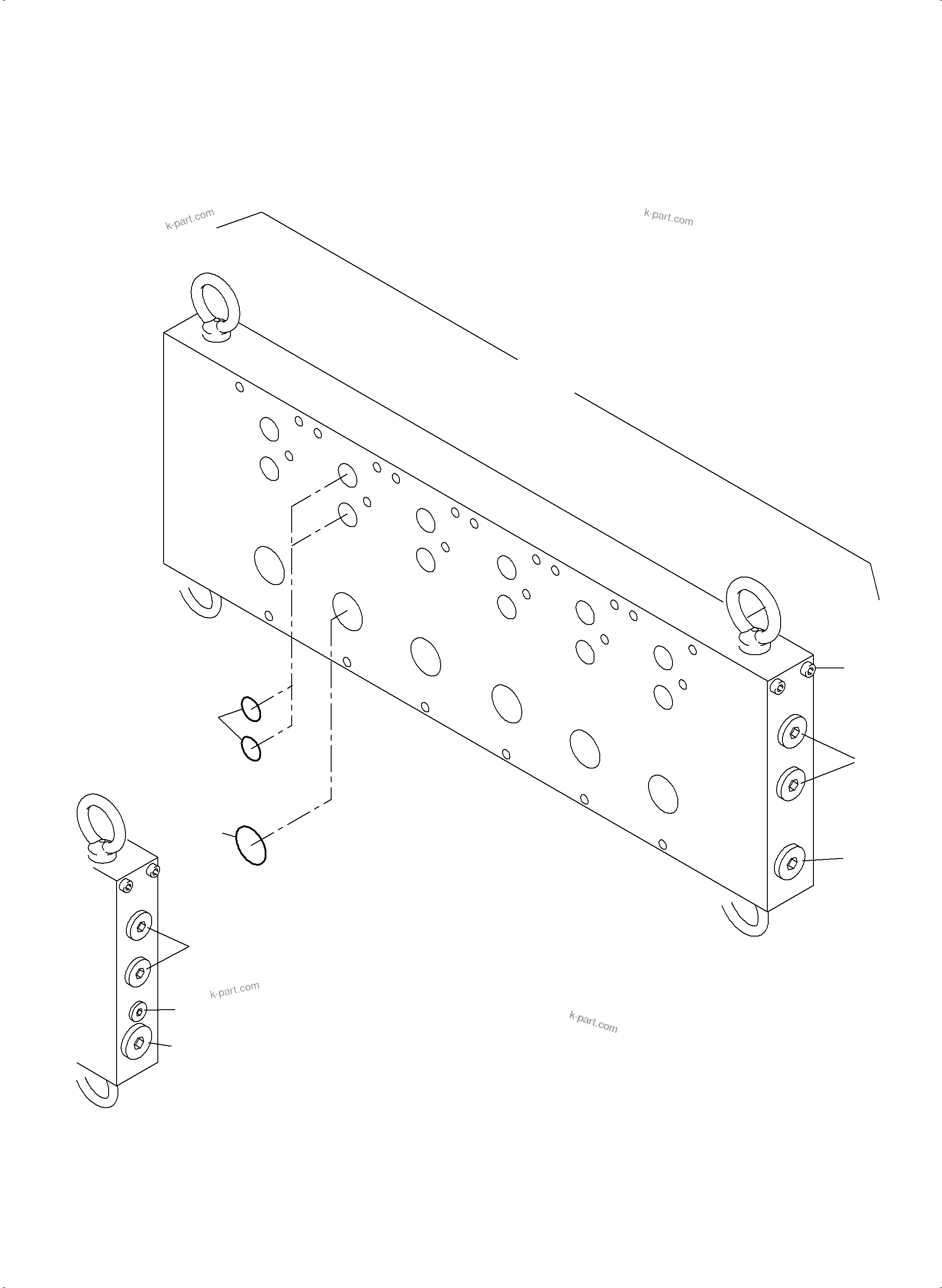 k-part.com

k-part.com

k-part.com

k-part.com