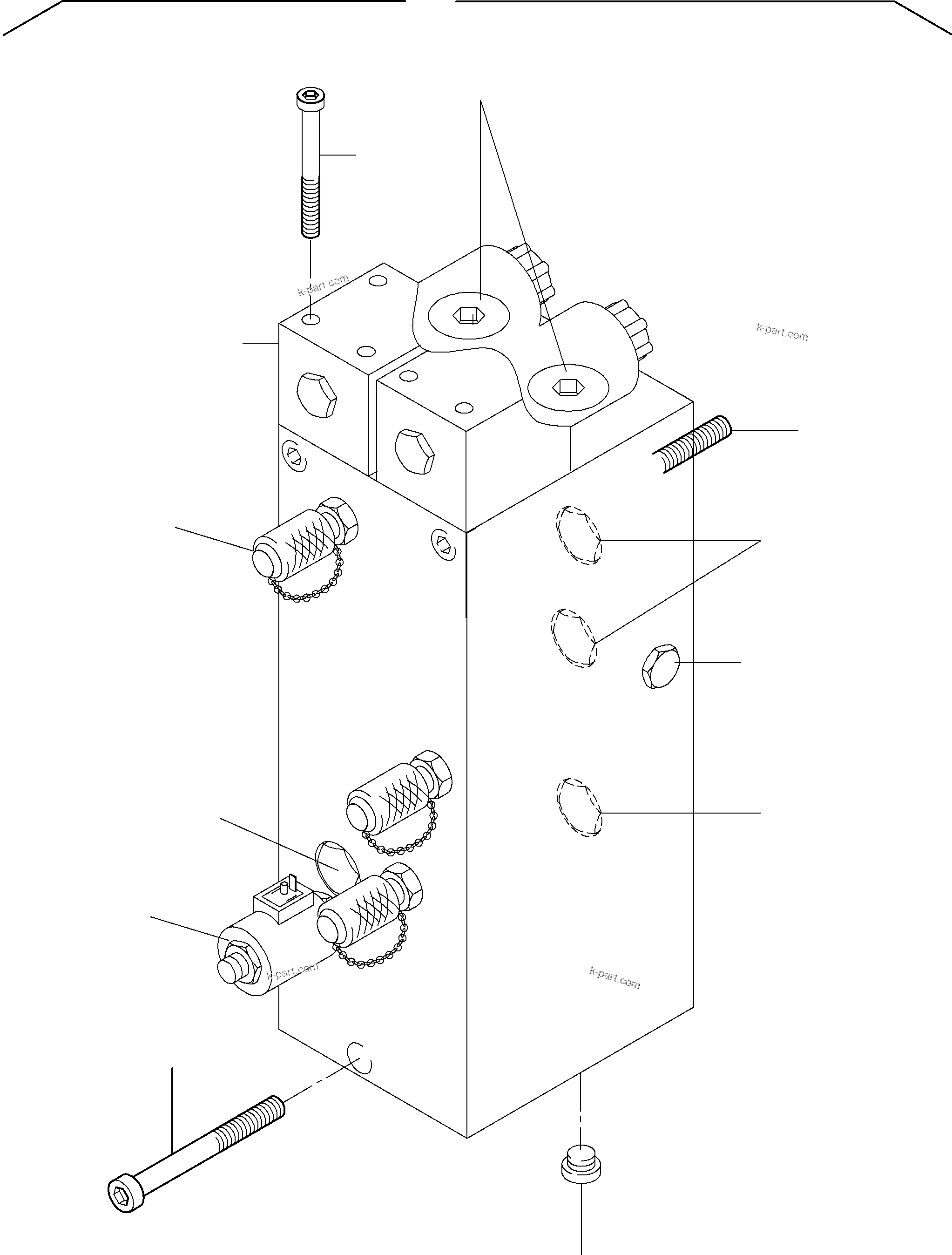 k-part.com
k-part.com
k-part.com
k-part.com