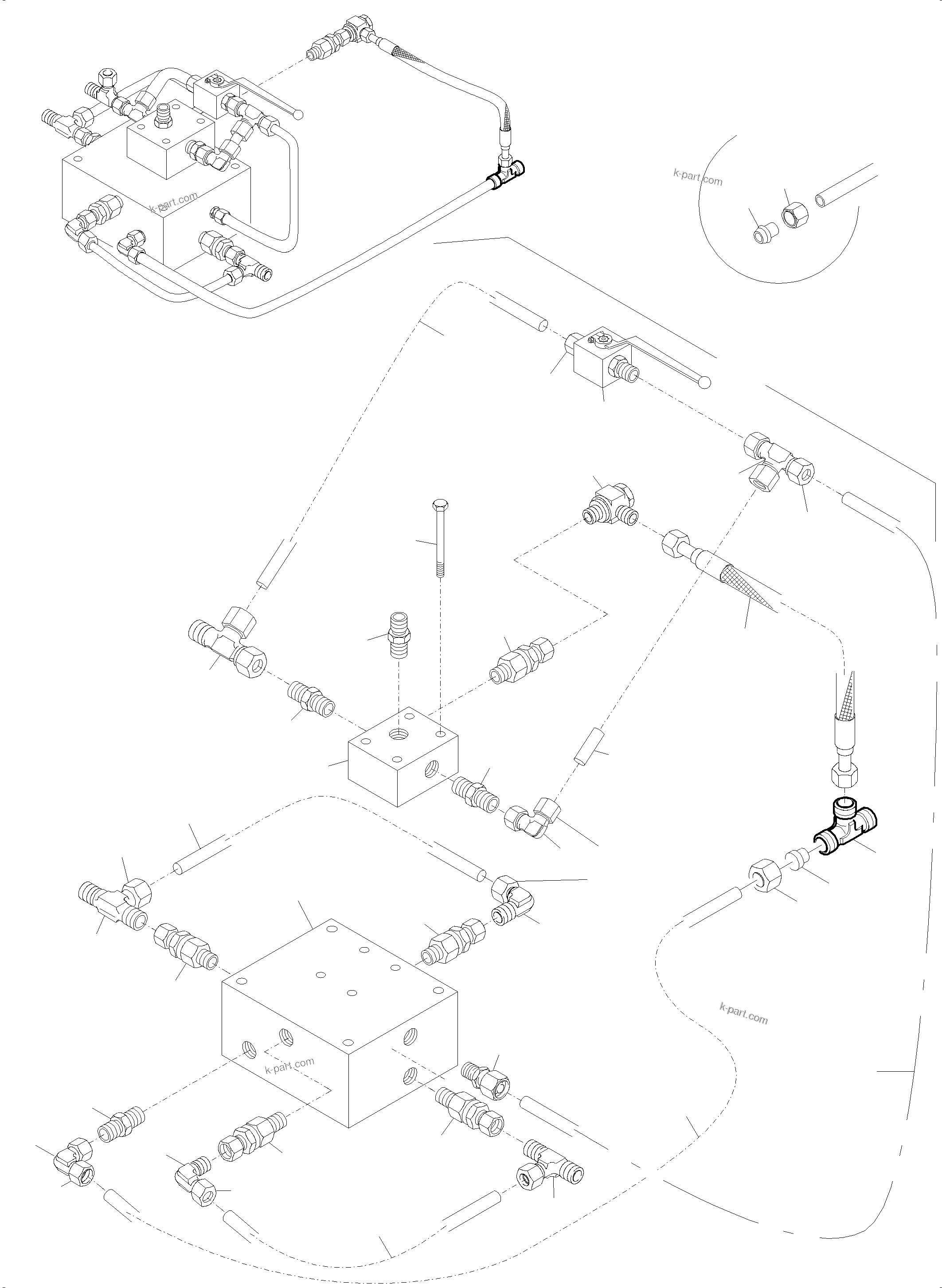 k-part.com

k-part.com

k-part.com

k-part.com