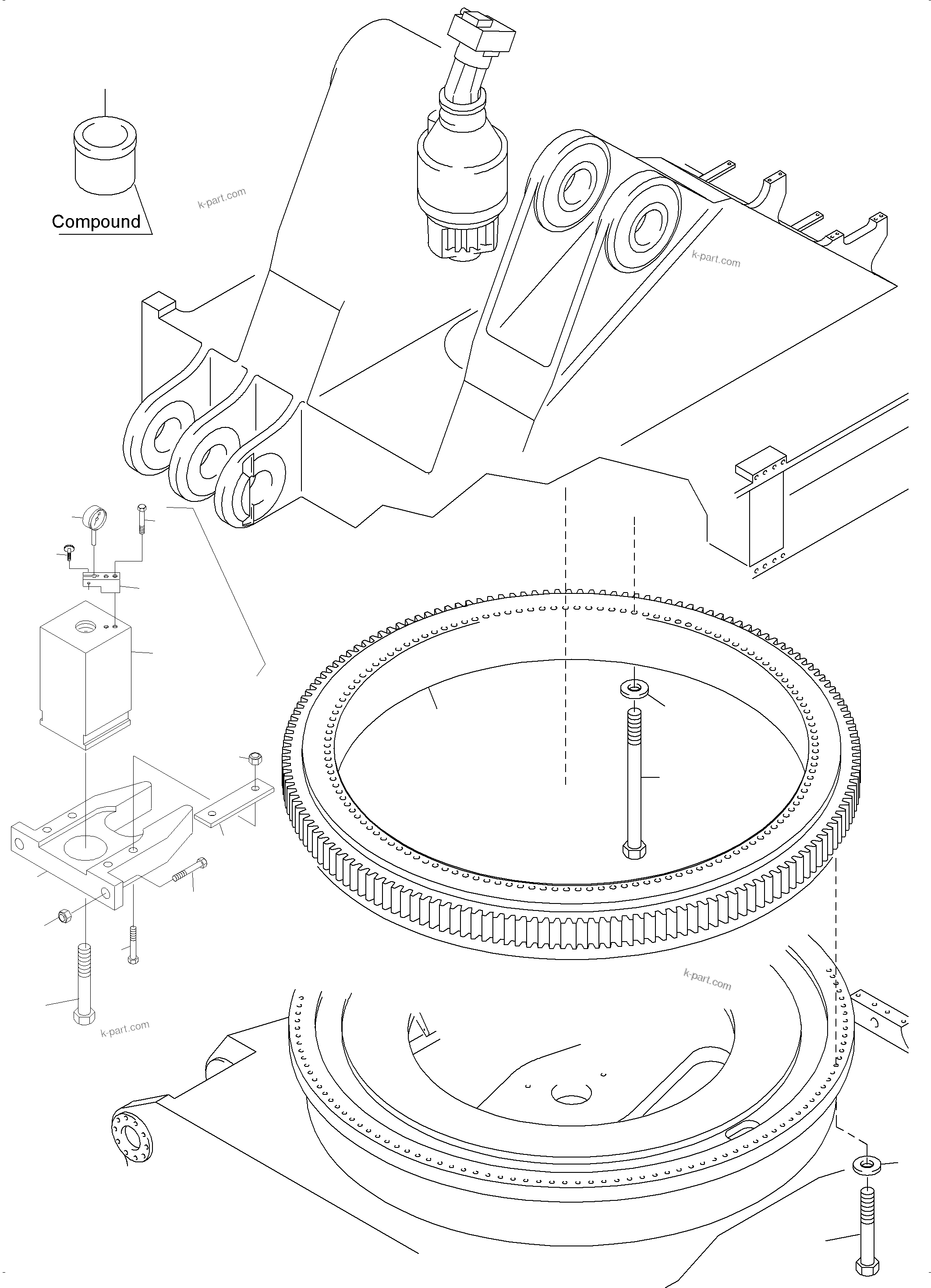 Compound

k-part.com

k-part.com

k-part.com

k-part.com