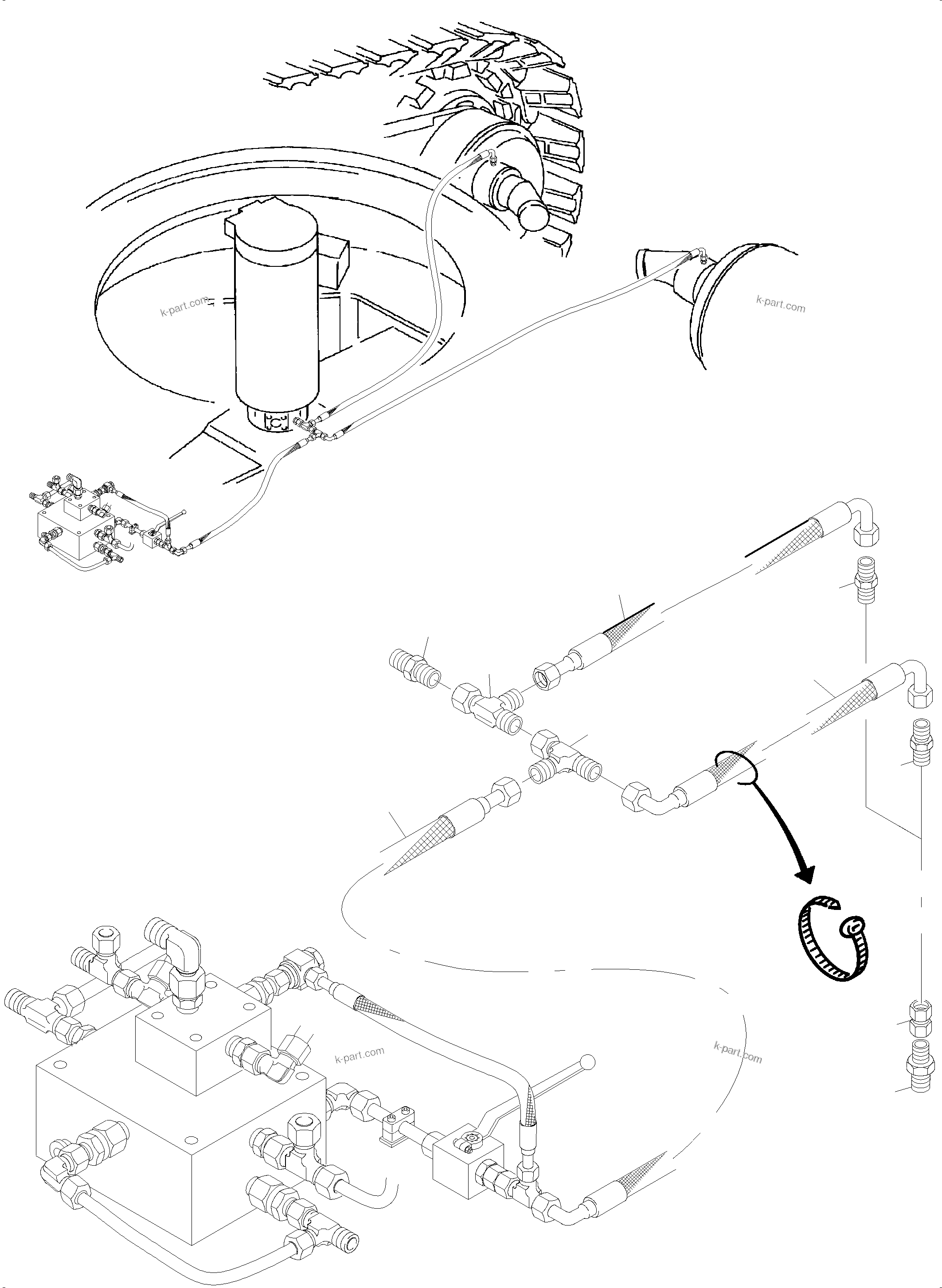 k-part.com
k-part.com
k-part.com
k-part.com