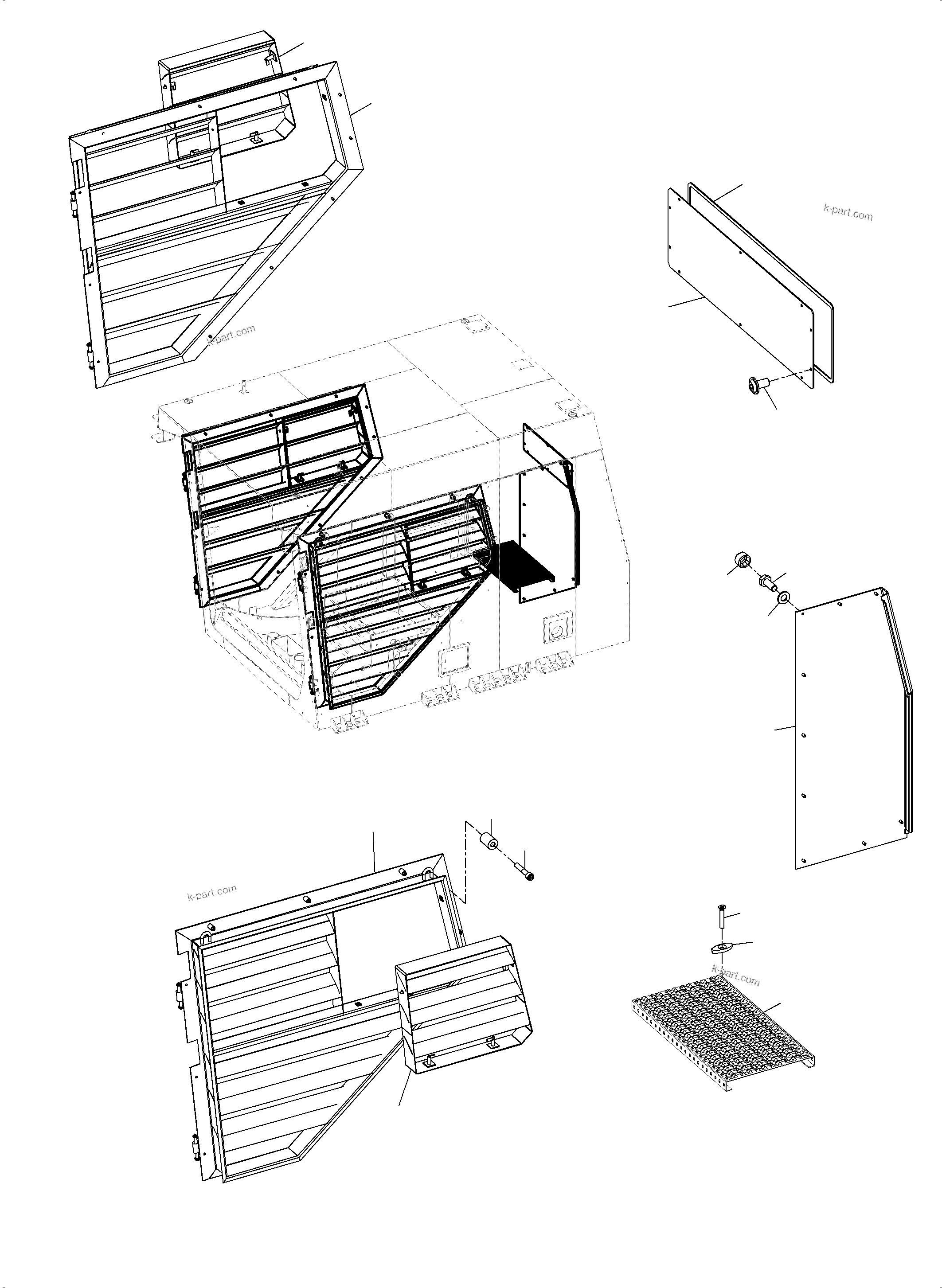 k-part.com

k-part.com

k-part.com

k-part.com