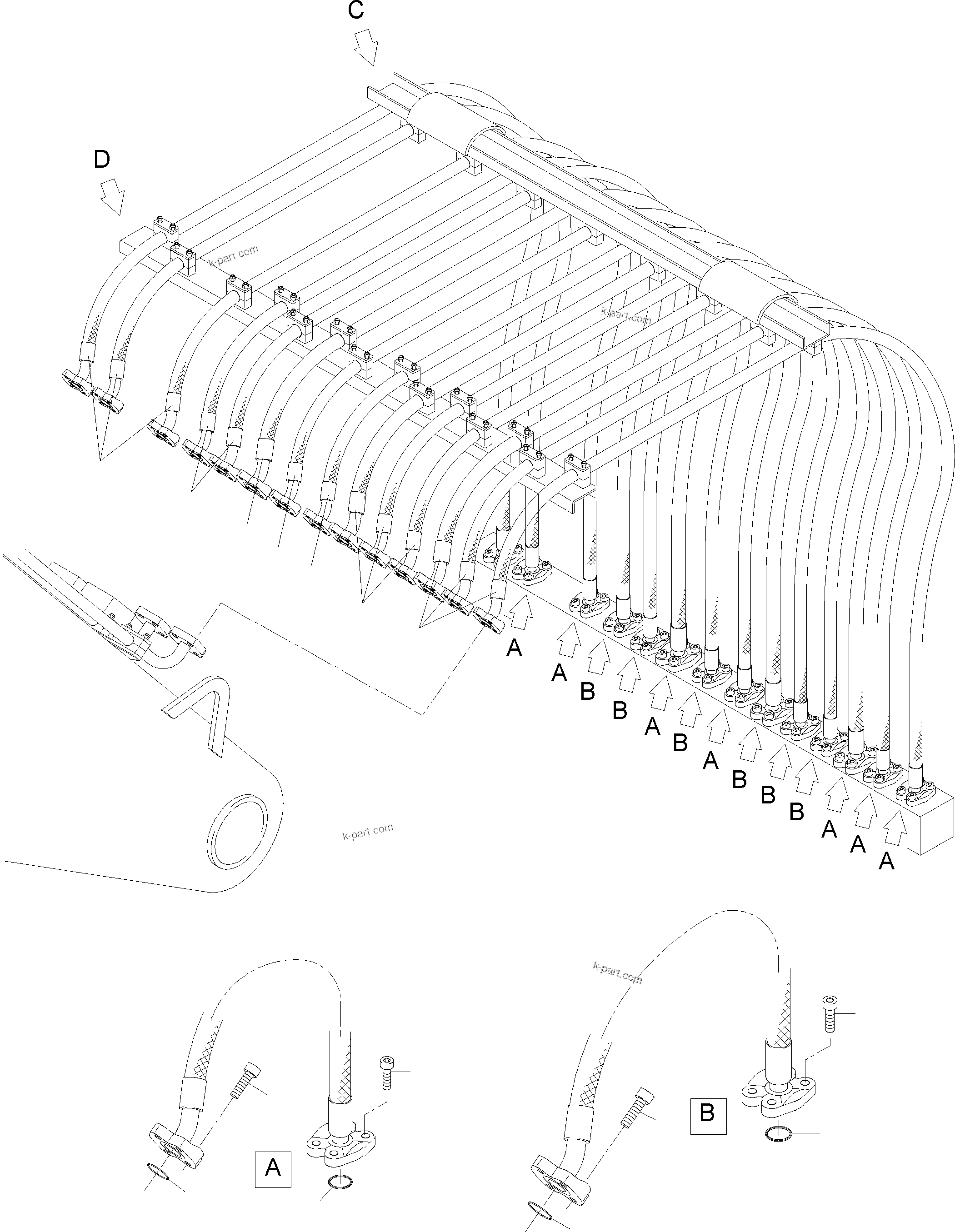 C

D

k-part.com

k-part.com

A

A

B

B

A

B

A

B

B

B

A

A

A

k-part.com

k-part.com

A

B