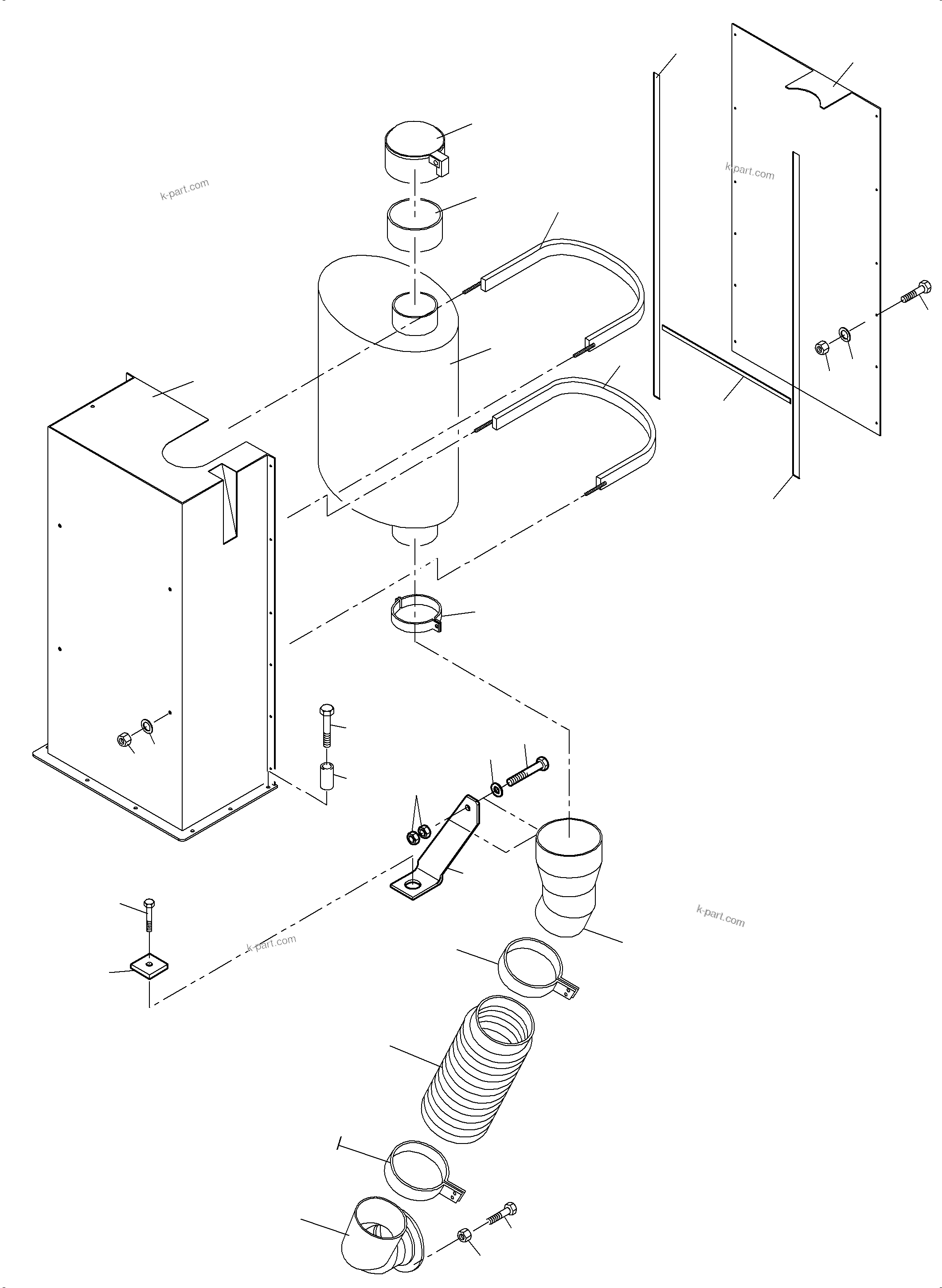 k-part.com

k-part.com

k-part.com

k-part.com