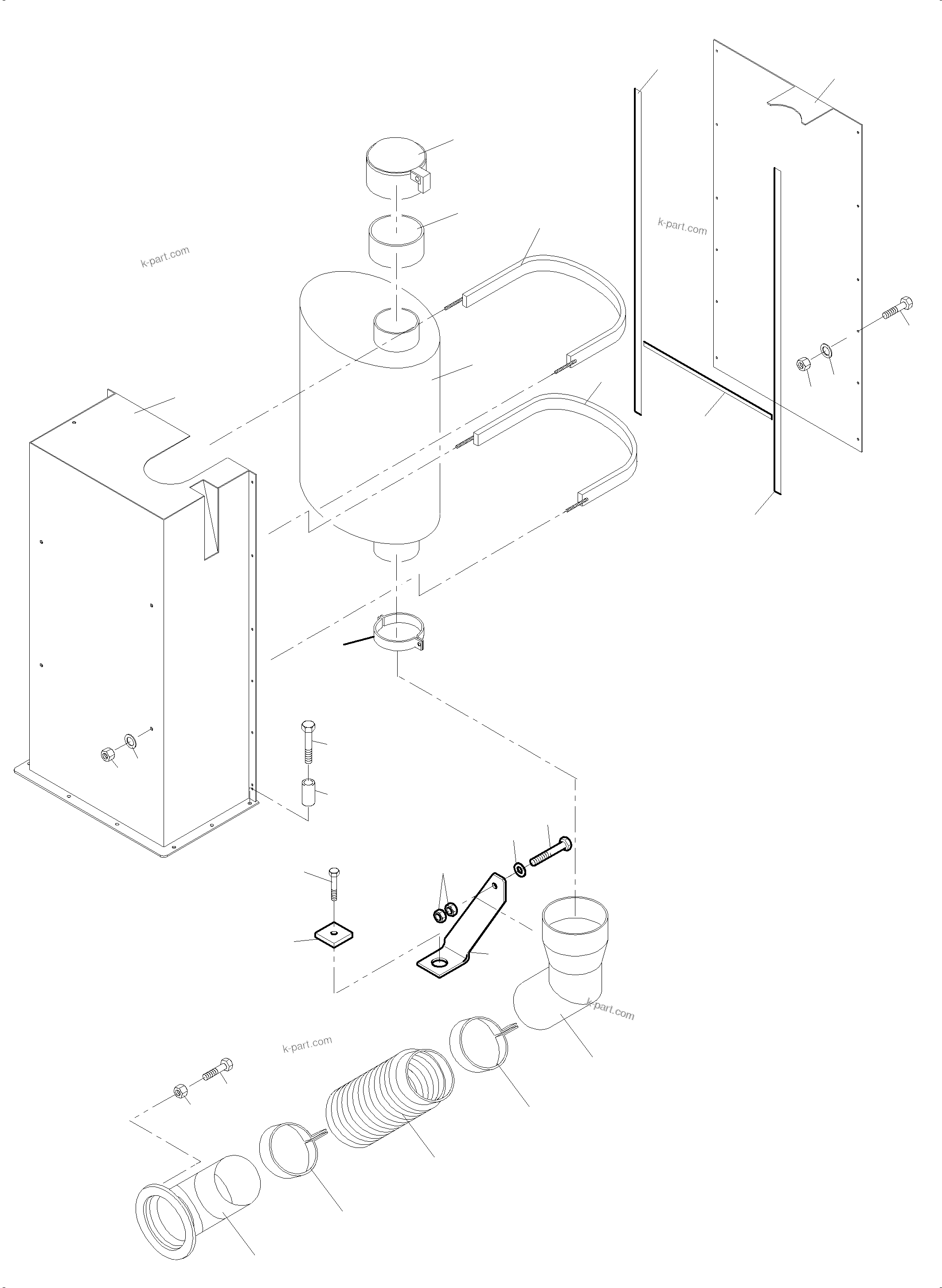 k-part.com

k-part.com

k-part.com

k-part.com