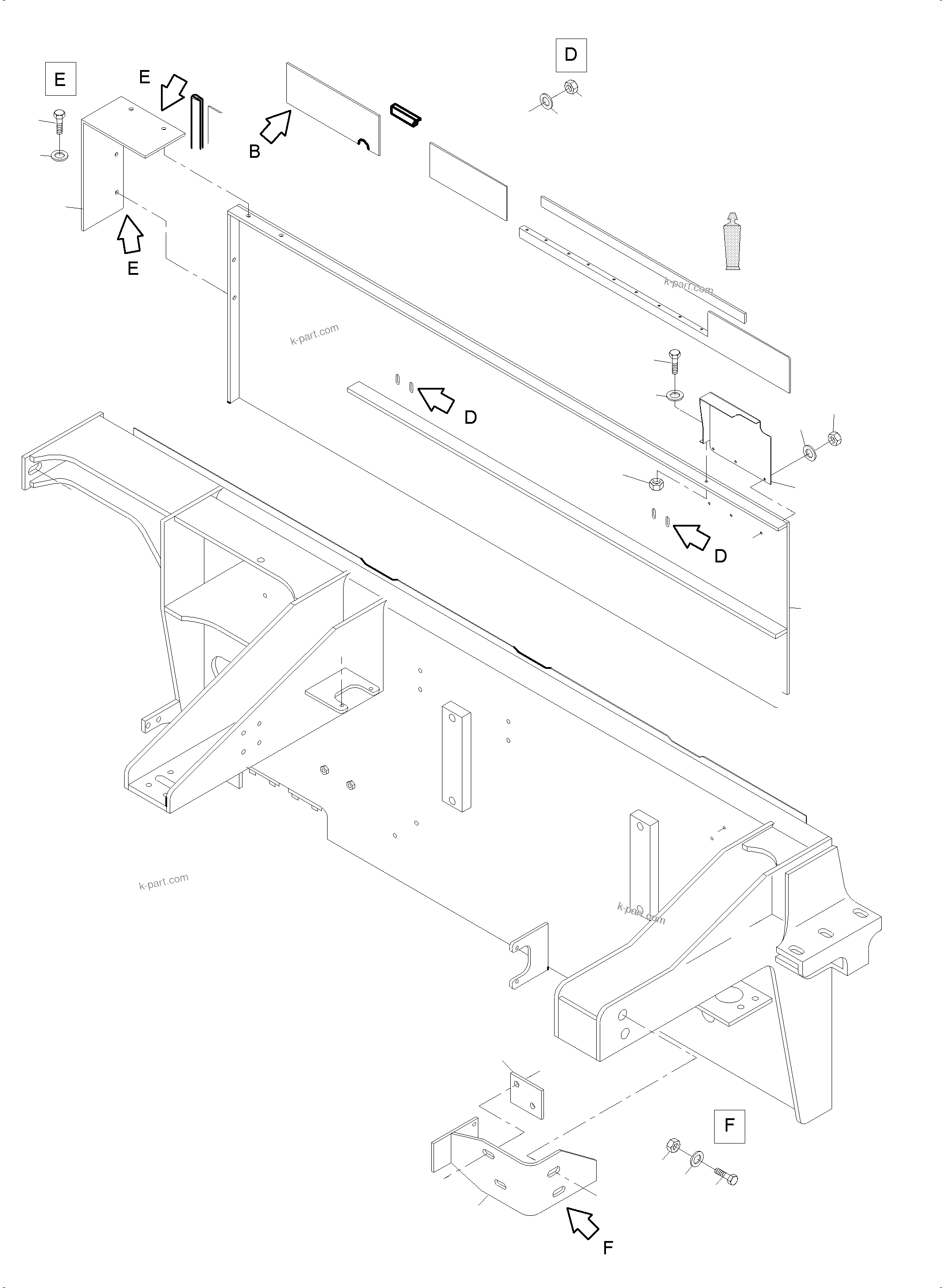 E
E
B
D
E
k-part.com
k-part.com
D
D
k-part.com
k-part.com
F
F