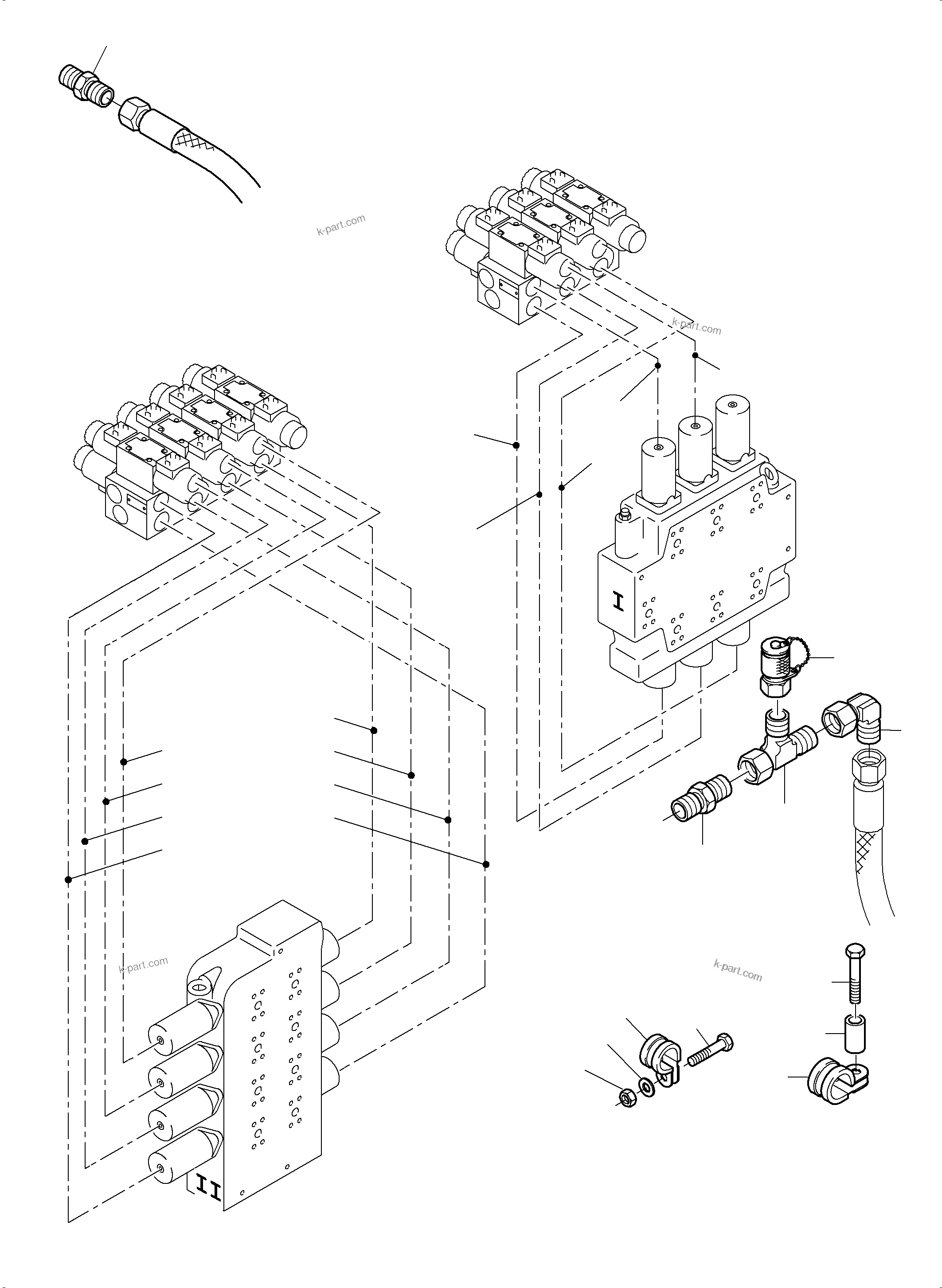 k-part.com

k-part.com

I

k-part.com

k-part.com

II