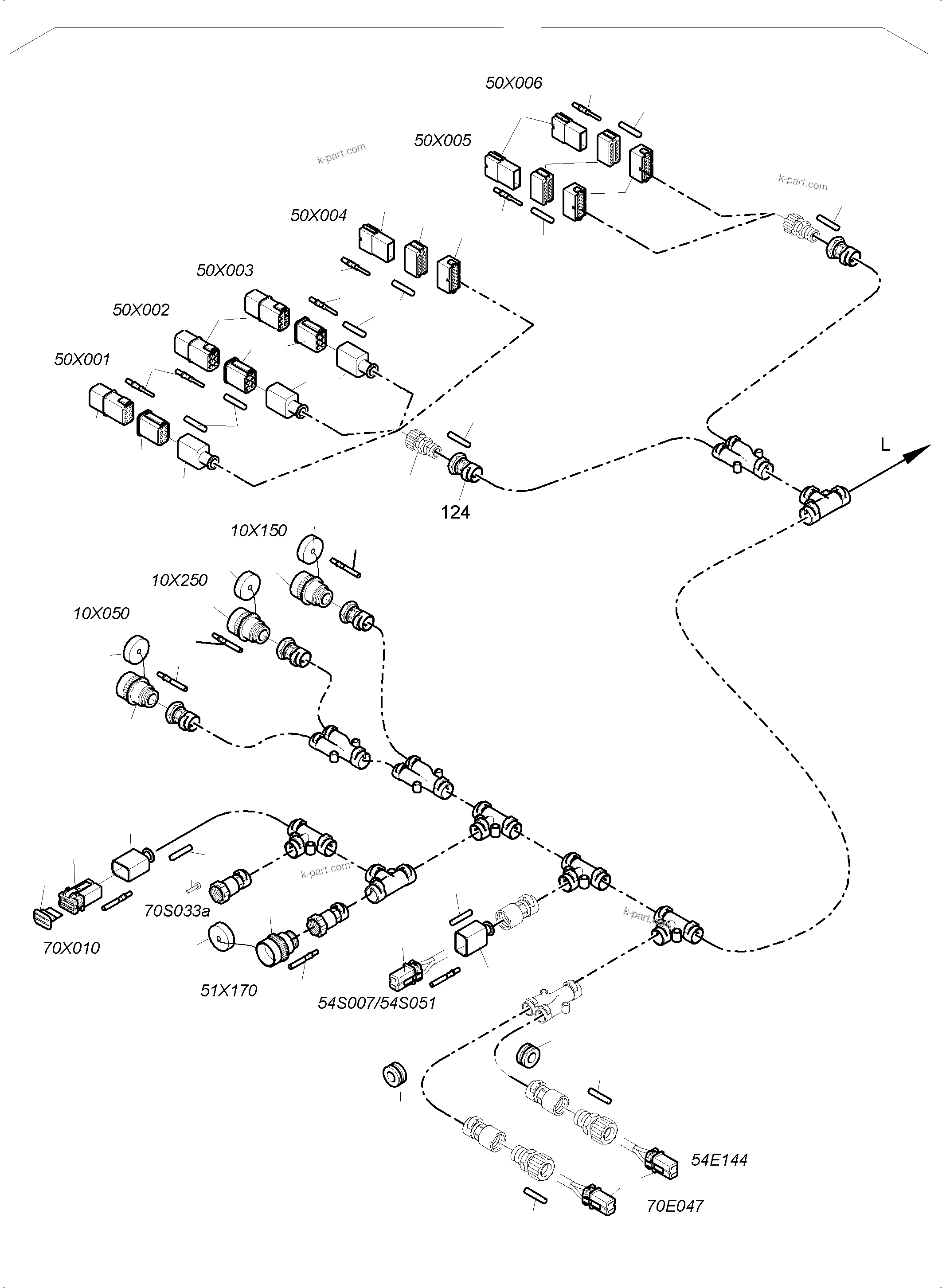 50X006

50X005

k-part.com

k-part.com

50X004

50X003

50X002

50X001

L

124

10X150

10X250

10X050

k-part.com

k-part.com

70S033a

70X010

51X170

54S007/54S051

54E144

70E047