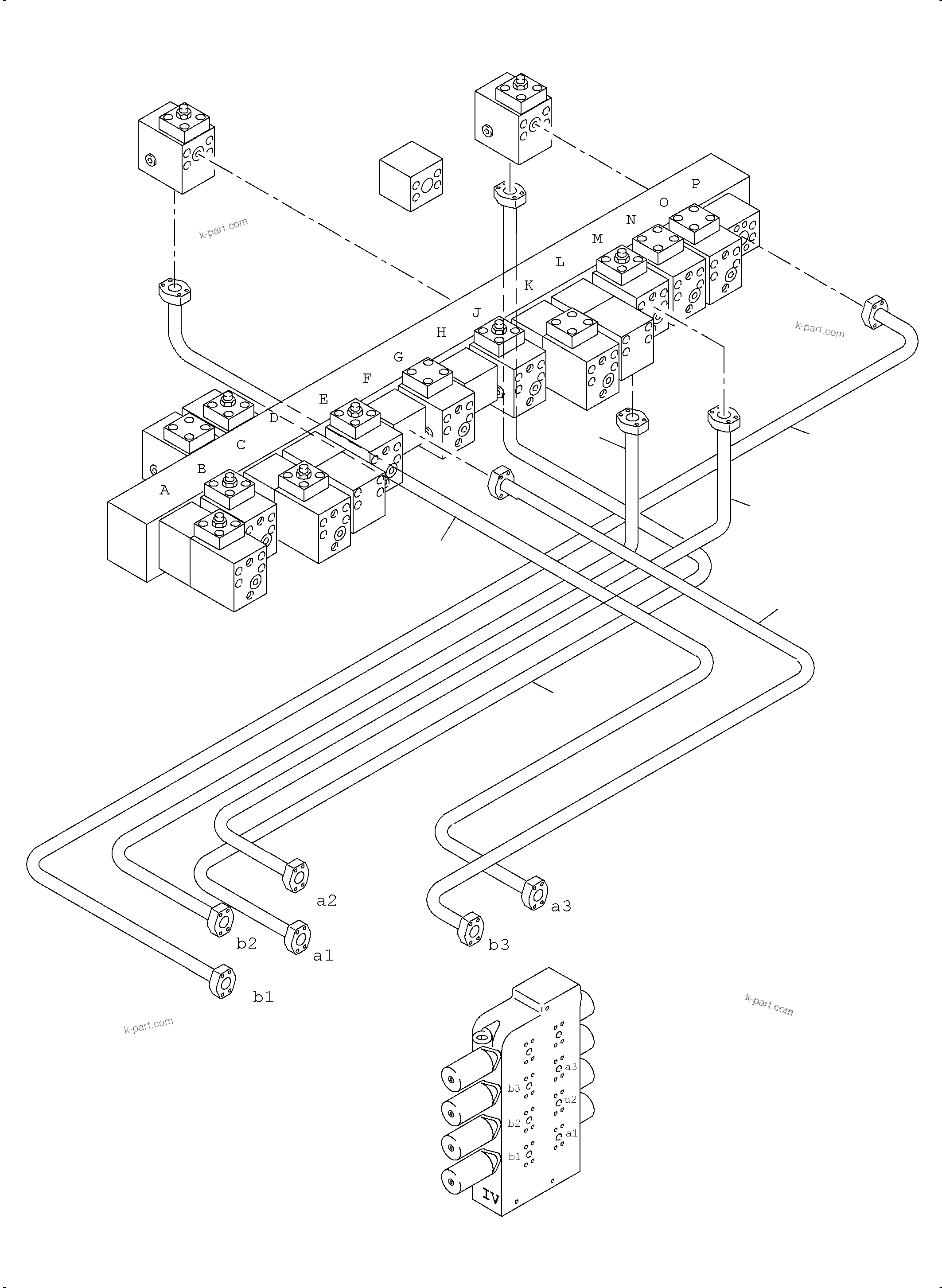 k-part.com

P
O
N
M
L
K
J
H
G
F
E
D
C
B
A

k-part.com

a2
a3
b2
a1
b3
b1

k-part.com

k-part.com

a3
b3
a2
b2
a1
b1
IV