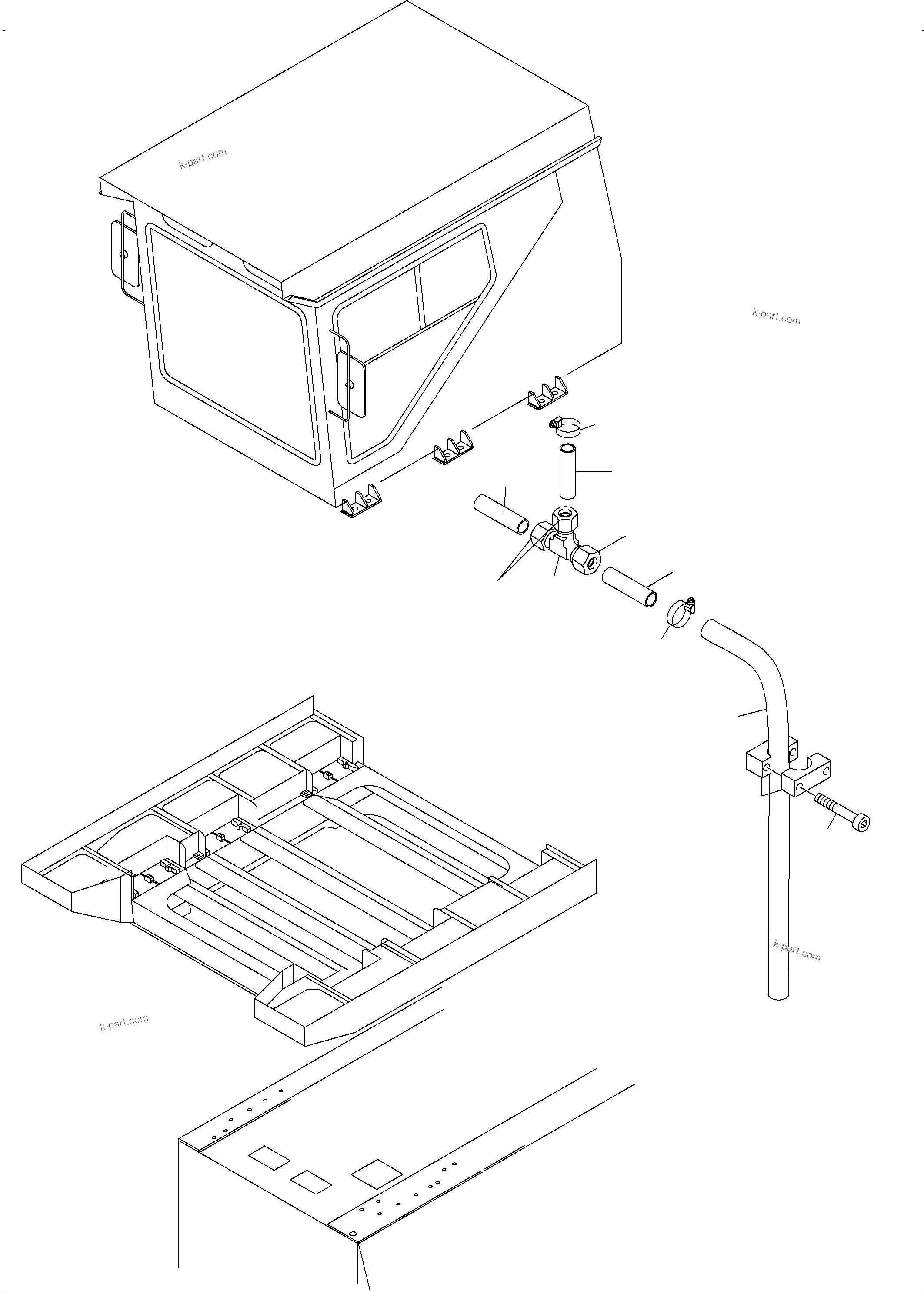 k-part.com

k-part.com

k-part.com

k-part.com