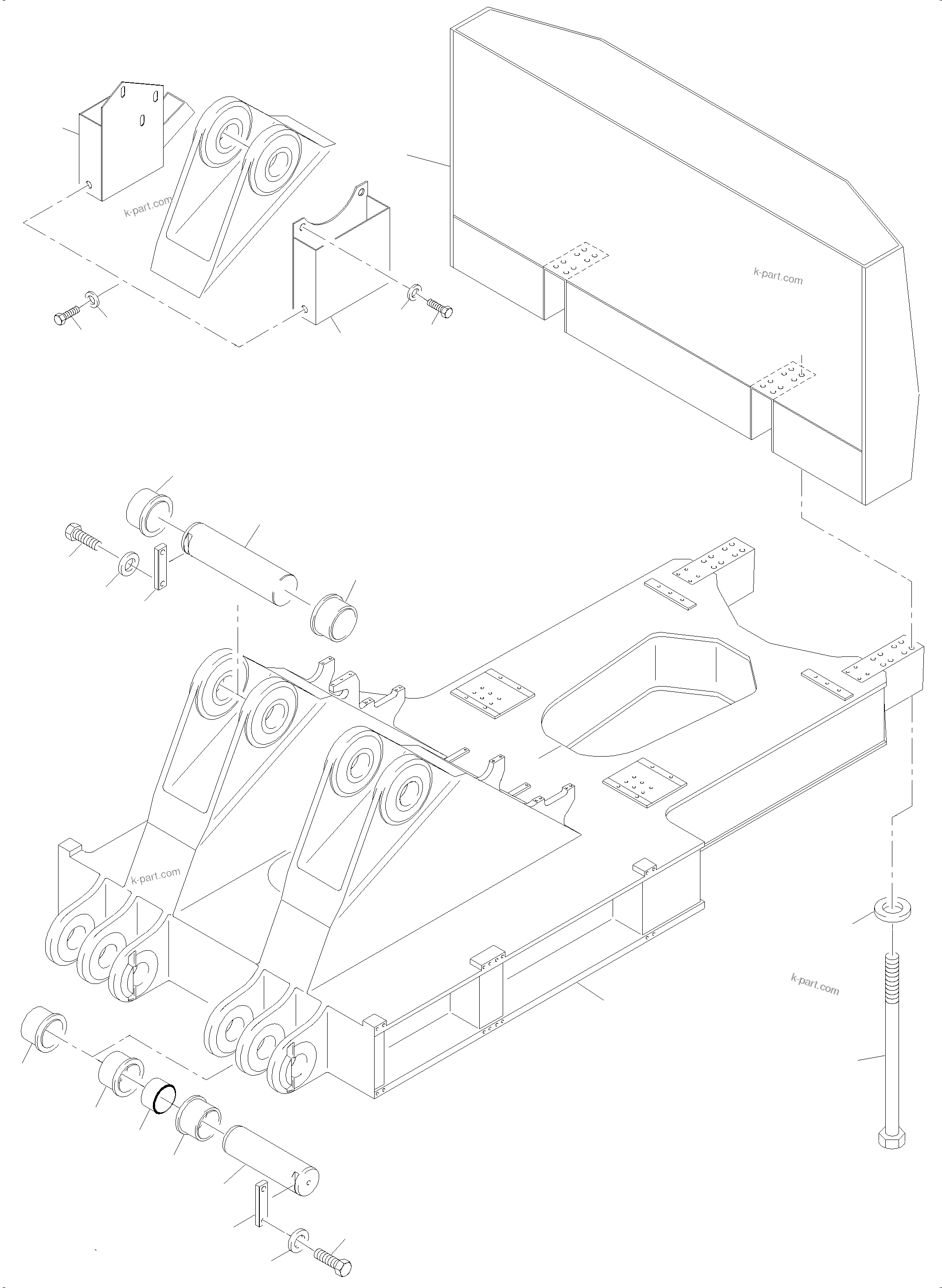 k-part.com

k-part.com

k-part.com

k-part.com