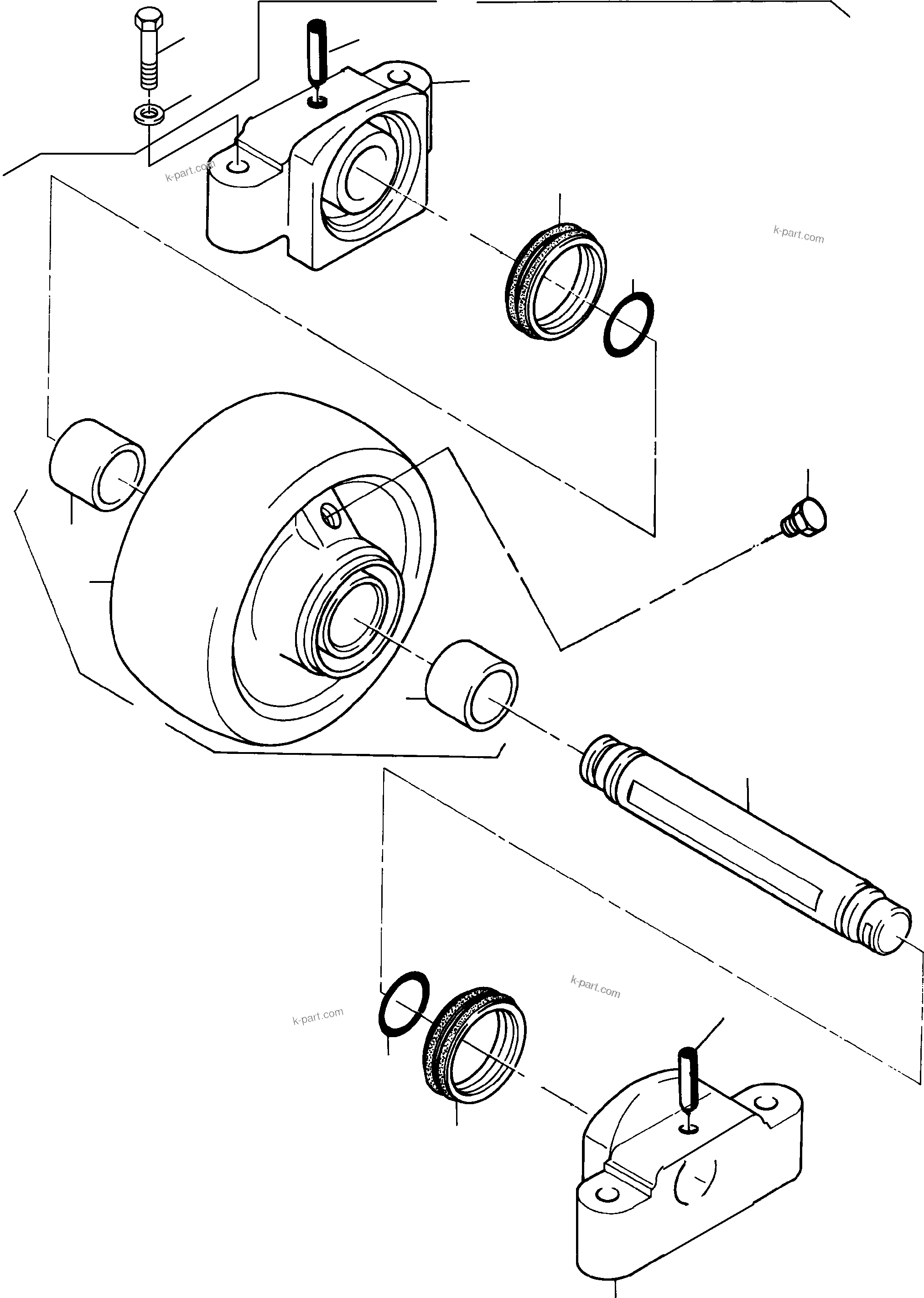 k-part.com

k-part.com

k-part.com

k-part.com