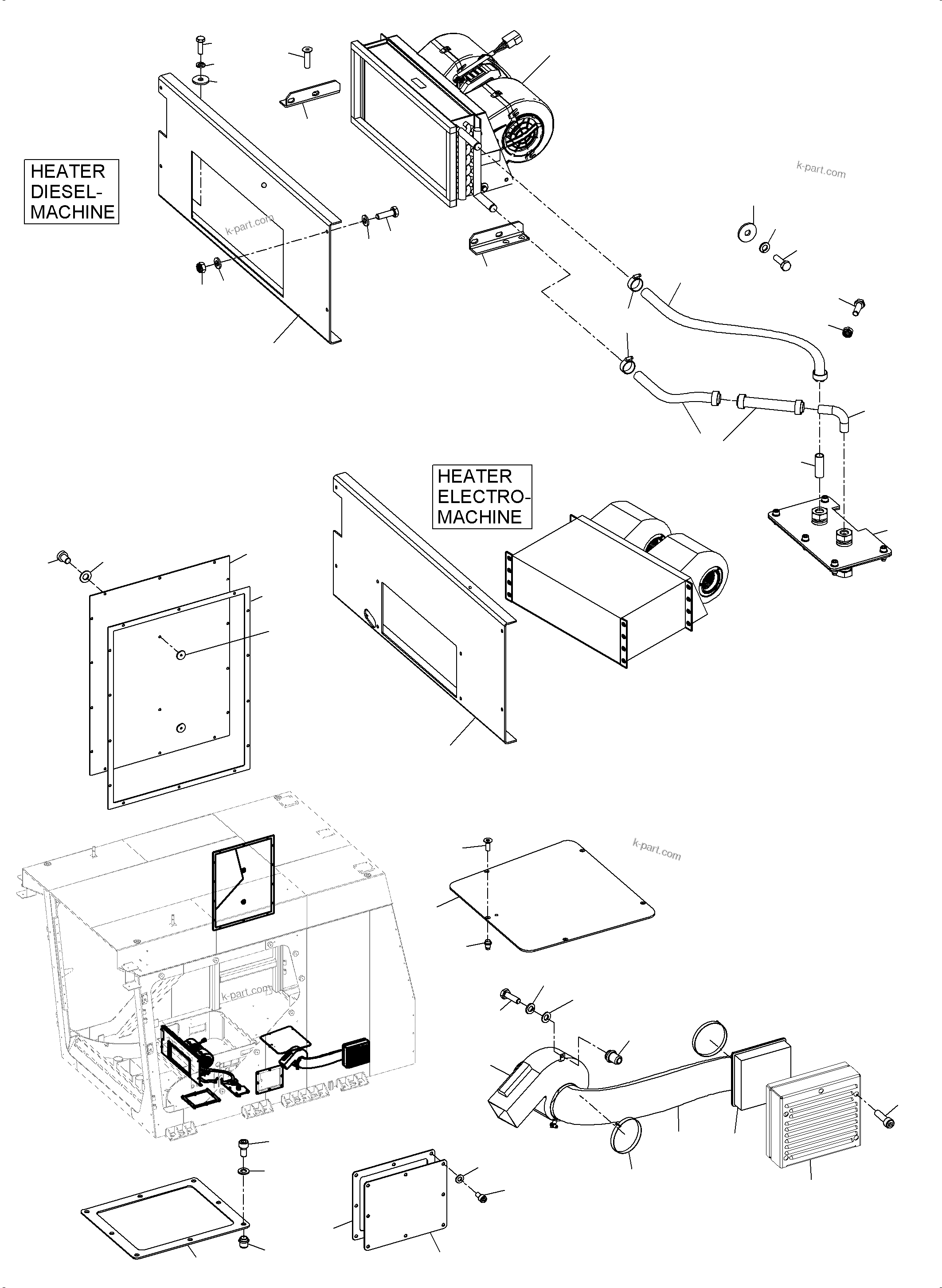 HEATER DIESEL-MACHINE

k-part.com

k-part.com

HEATER ELECTRO-MACHINE

k-part.com

k-part.com