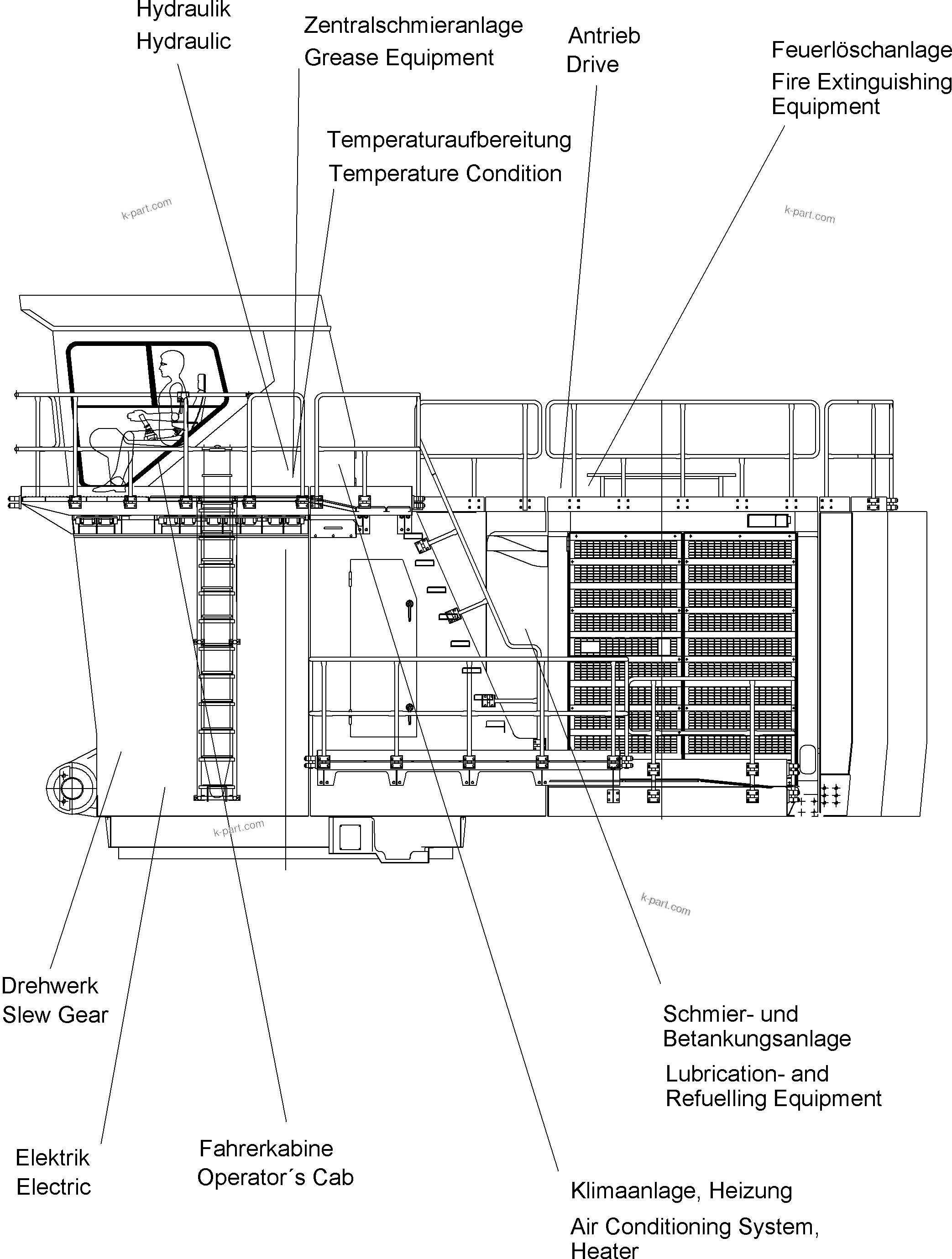 Hydraulik
Hydraulic

Zentralschmieranlage
Grease Equipment

Antrieb
Drive

Feuerlöschanlage
Fire Extinguishing
Equipment

Temperaturaufbereitung
Temperature Condition

k-part.com

k-part.com

k-part.com

k-part.com

Drehwerk
Slew Gear

Schmier- und
Betankungsanlage

Lubrication- and
Refuelling Equipment

Elektrik
Electric

Fahrerkabine
Operator´s Cab

Klimaanlage, Heizung

Air Conditioning System,
Heater