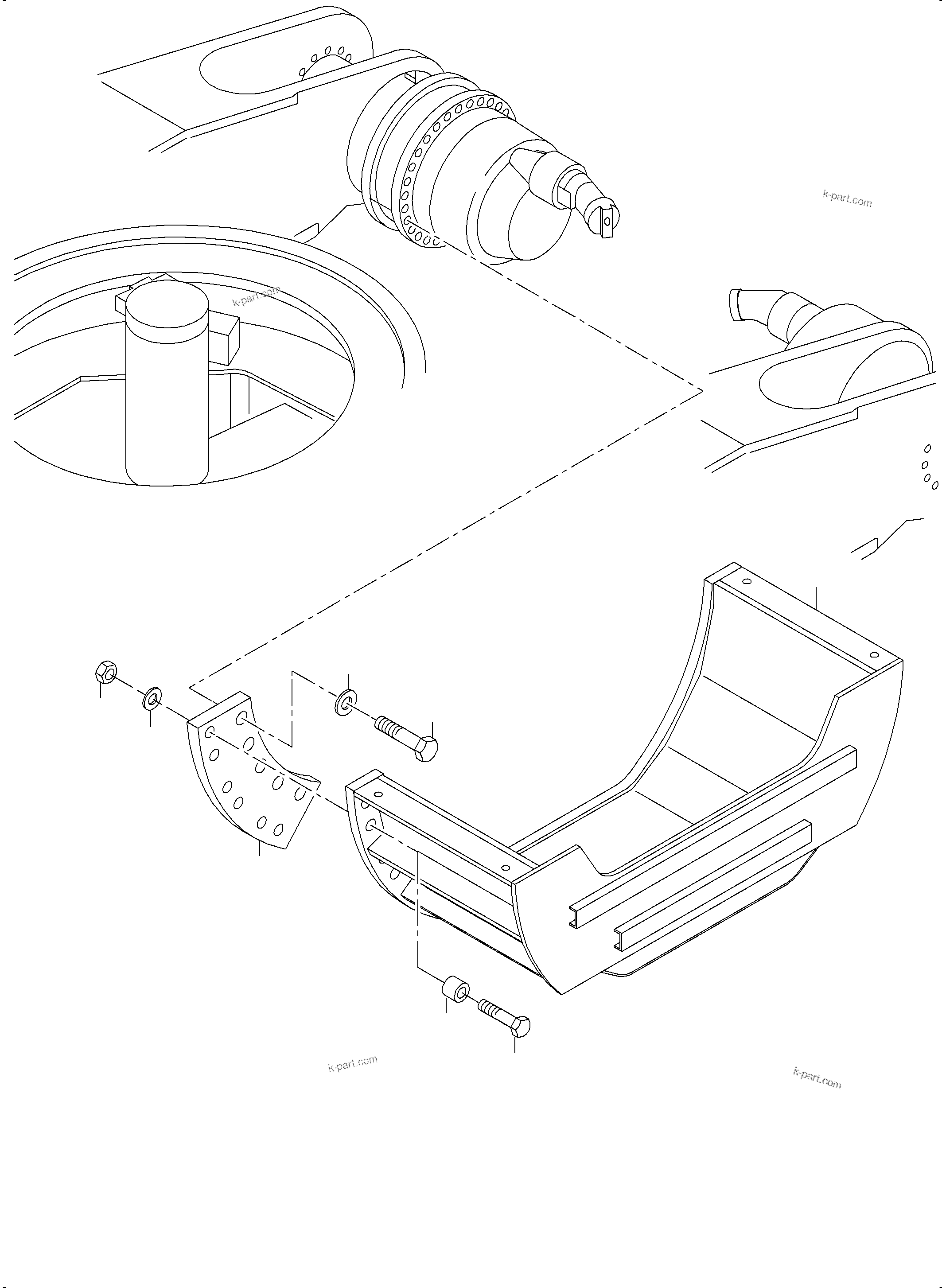 k-part.com

k-part.com

k-part.com

k-part.com