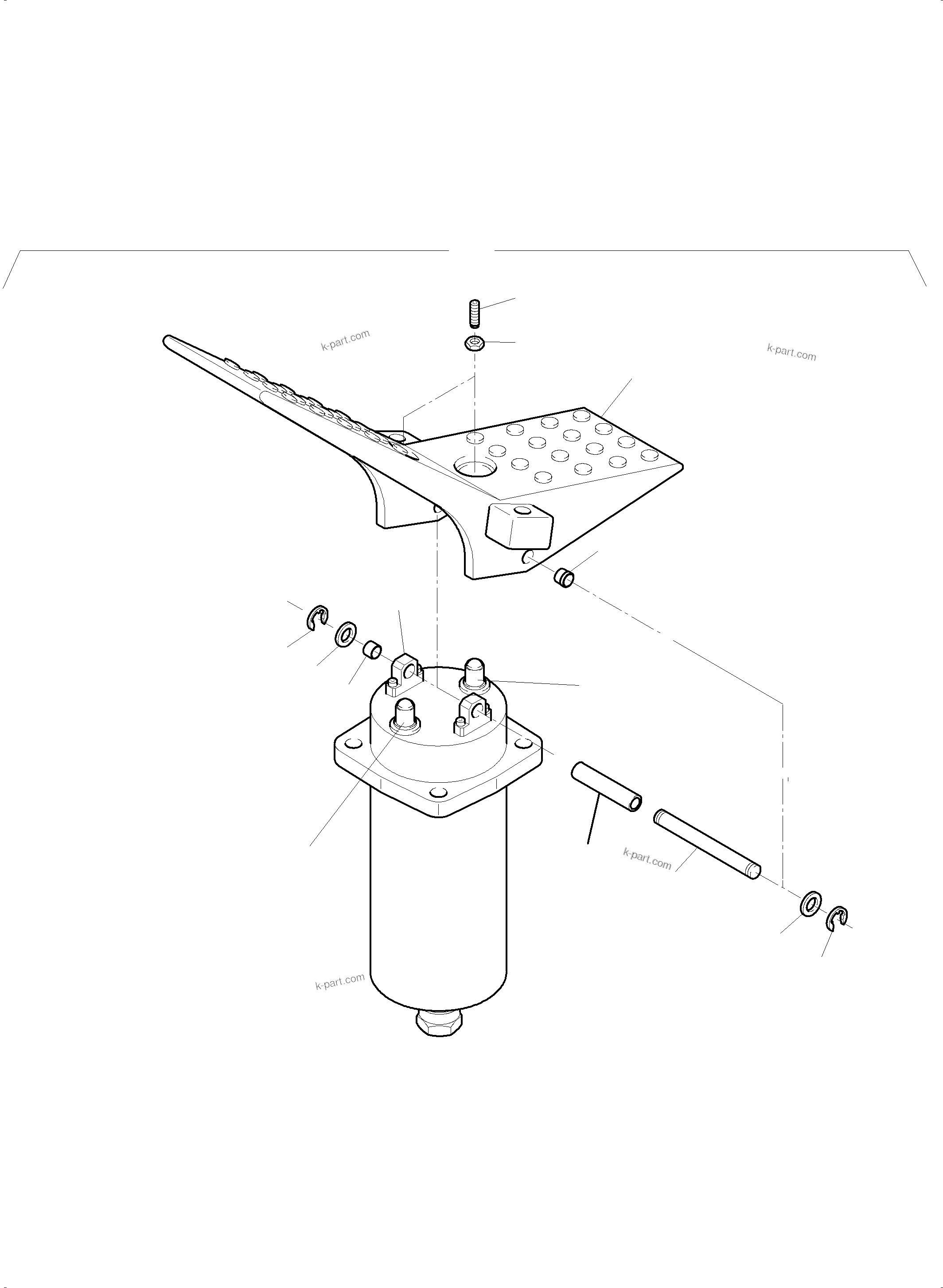 k-part.com

k-part.com

k-part.com

k-part.com