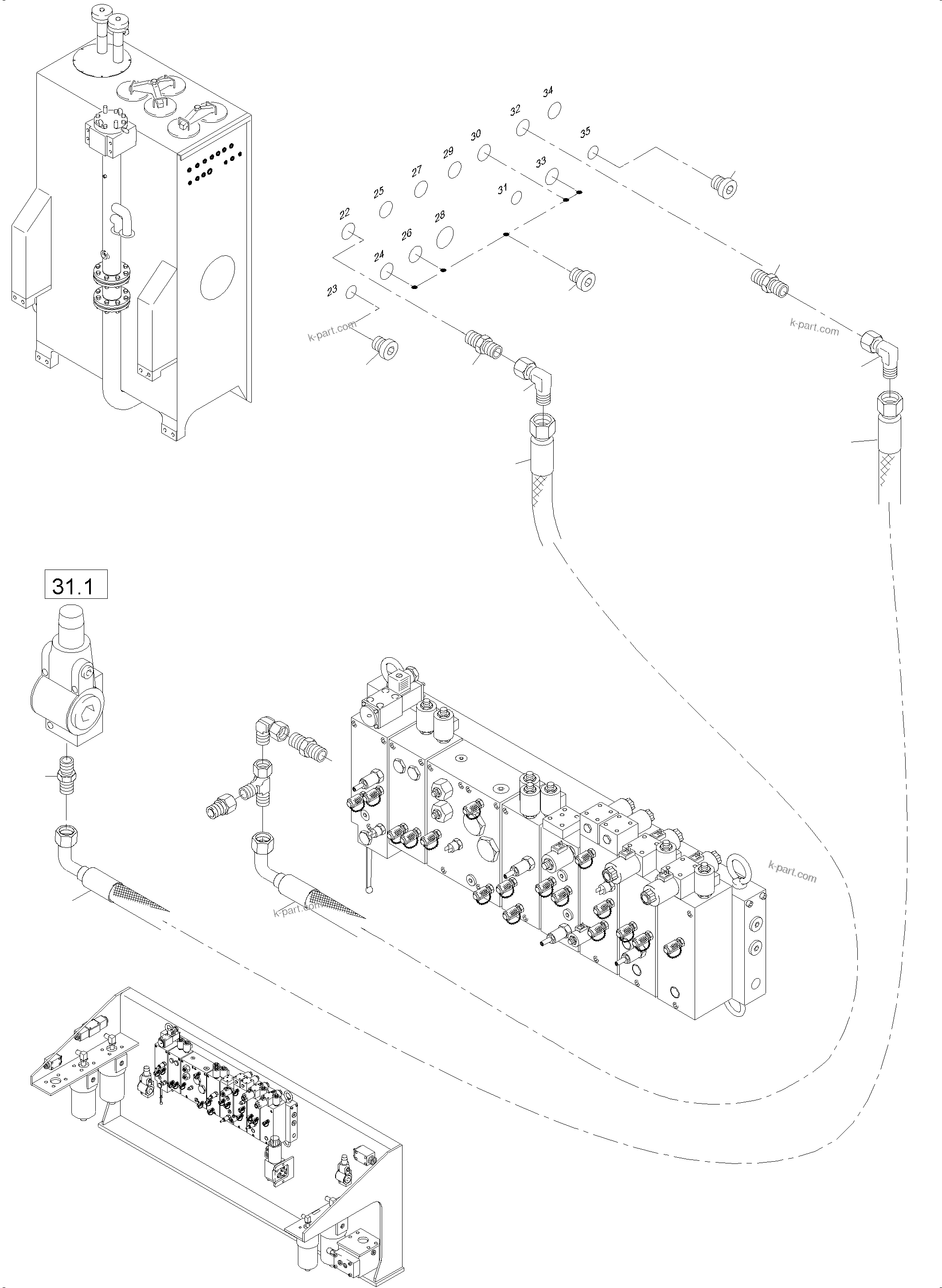 34
32
35
30
29
33
27
31
25
28
22
26
24
23
k-part.com
k-part.com
31.1
k-part.com
k-part.com