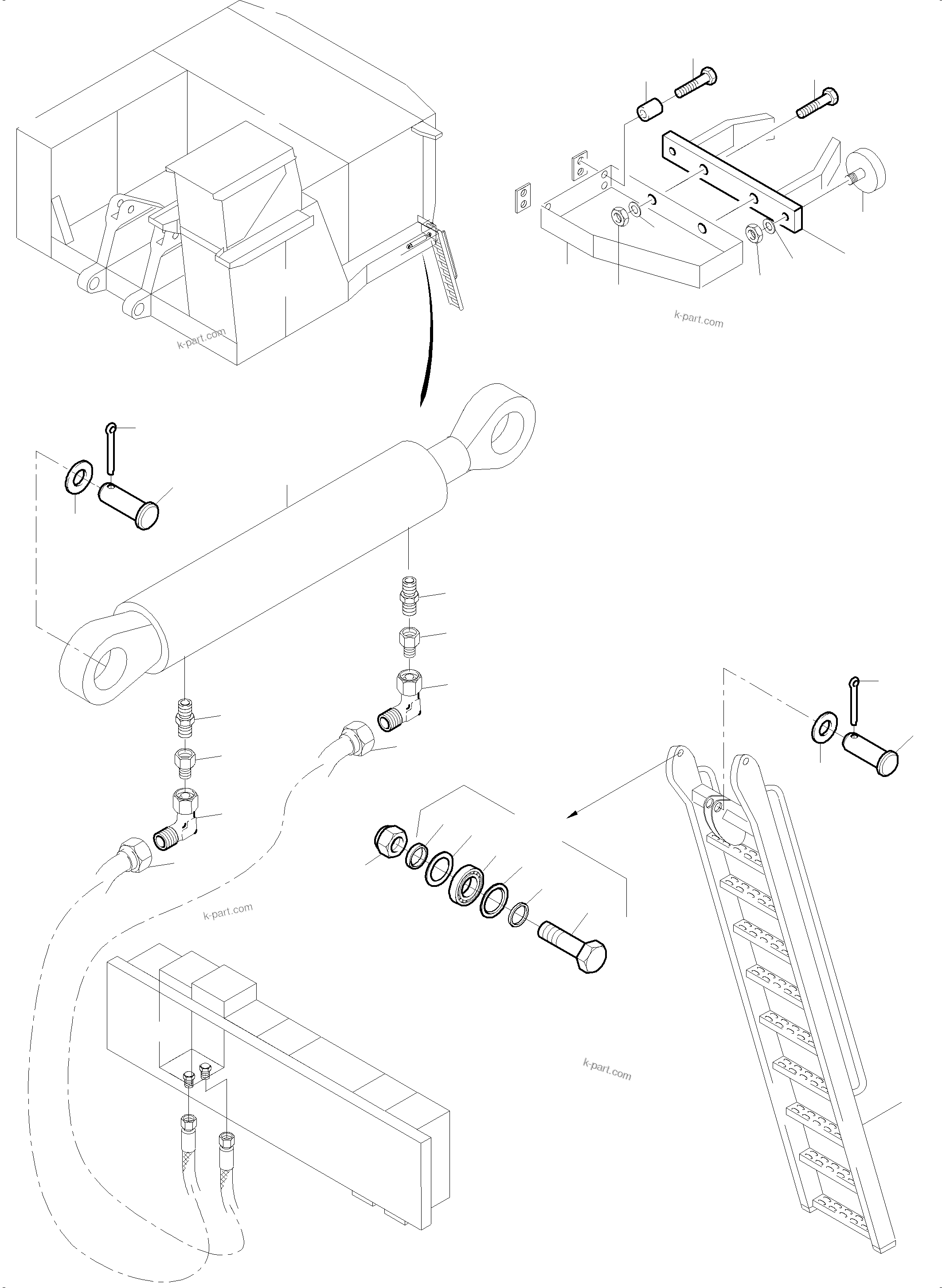 k-part.com

k-part.com

k-part.com

k-part.com