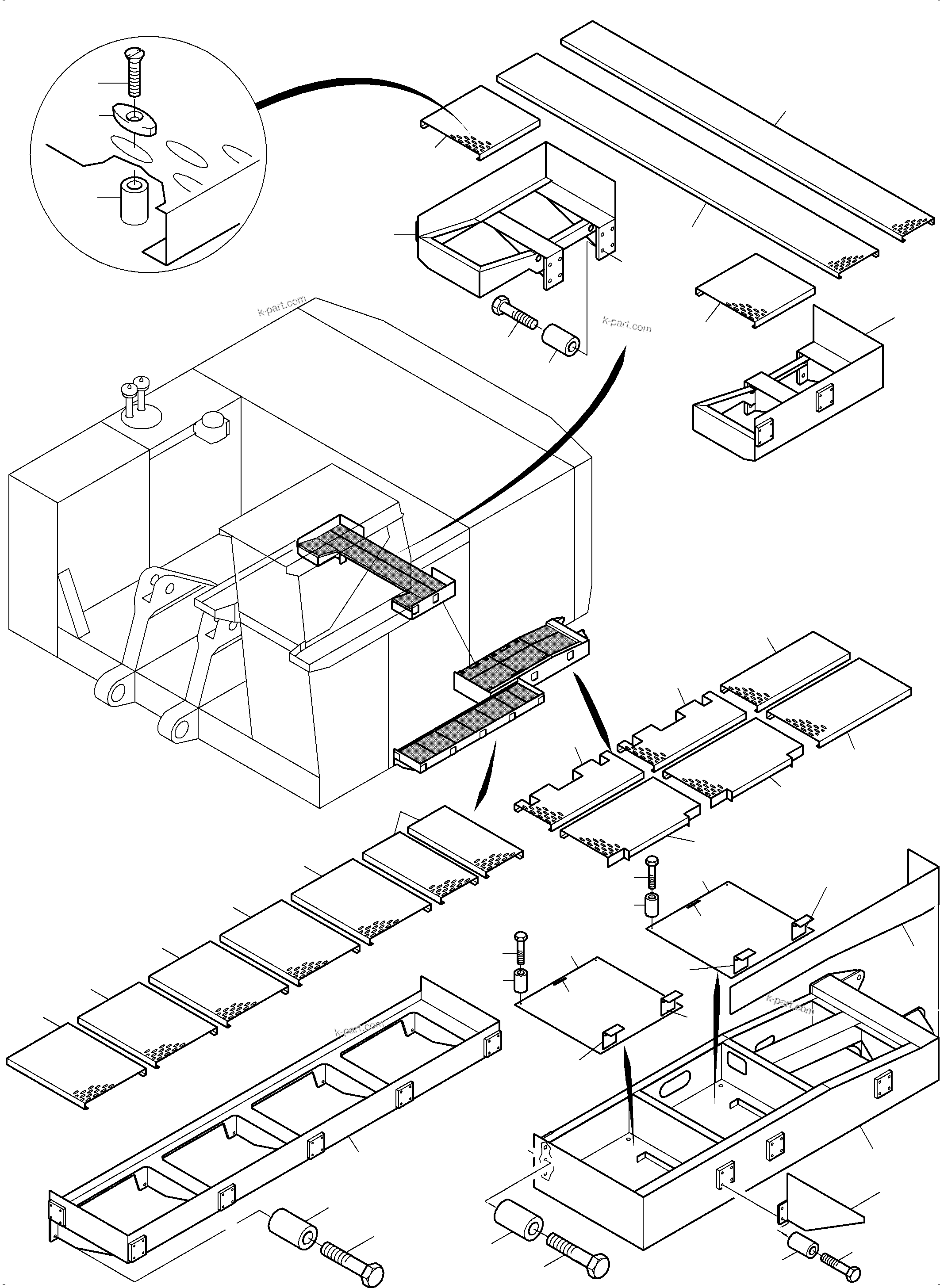 k-part.com

k-part.com

k-part.com

k-part.com