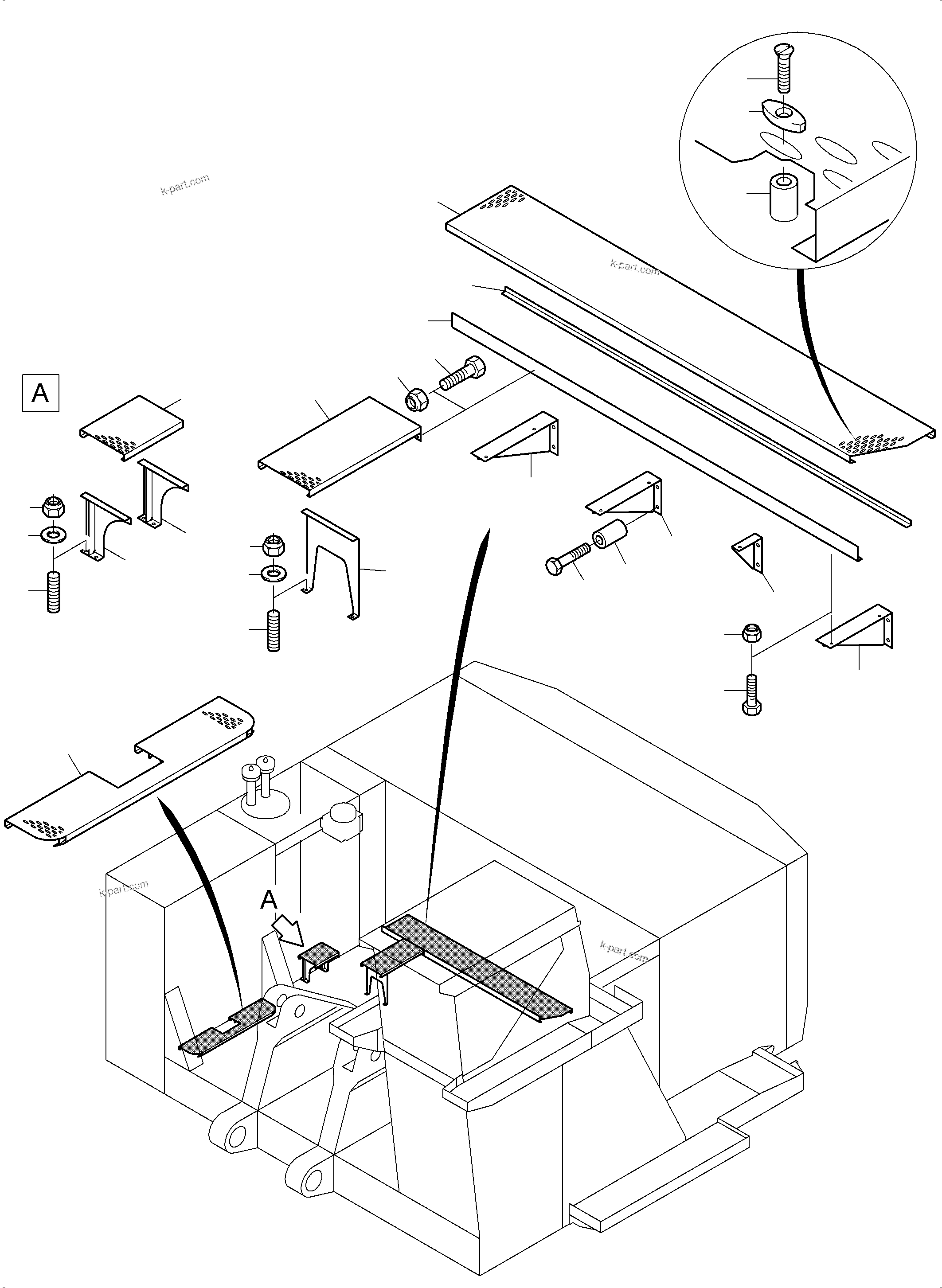 k-part.com

k-part.com

A

k-part.com

A

k-part.com