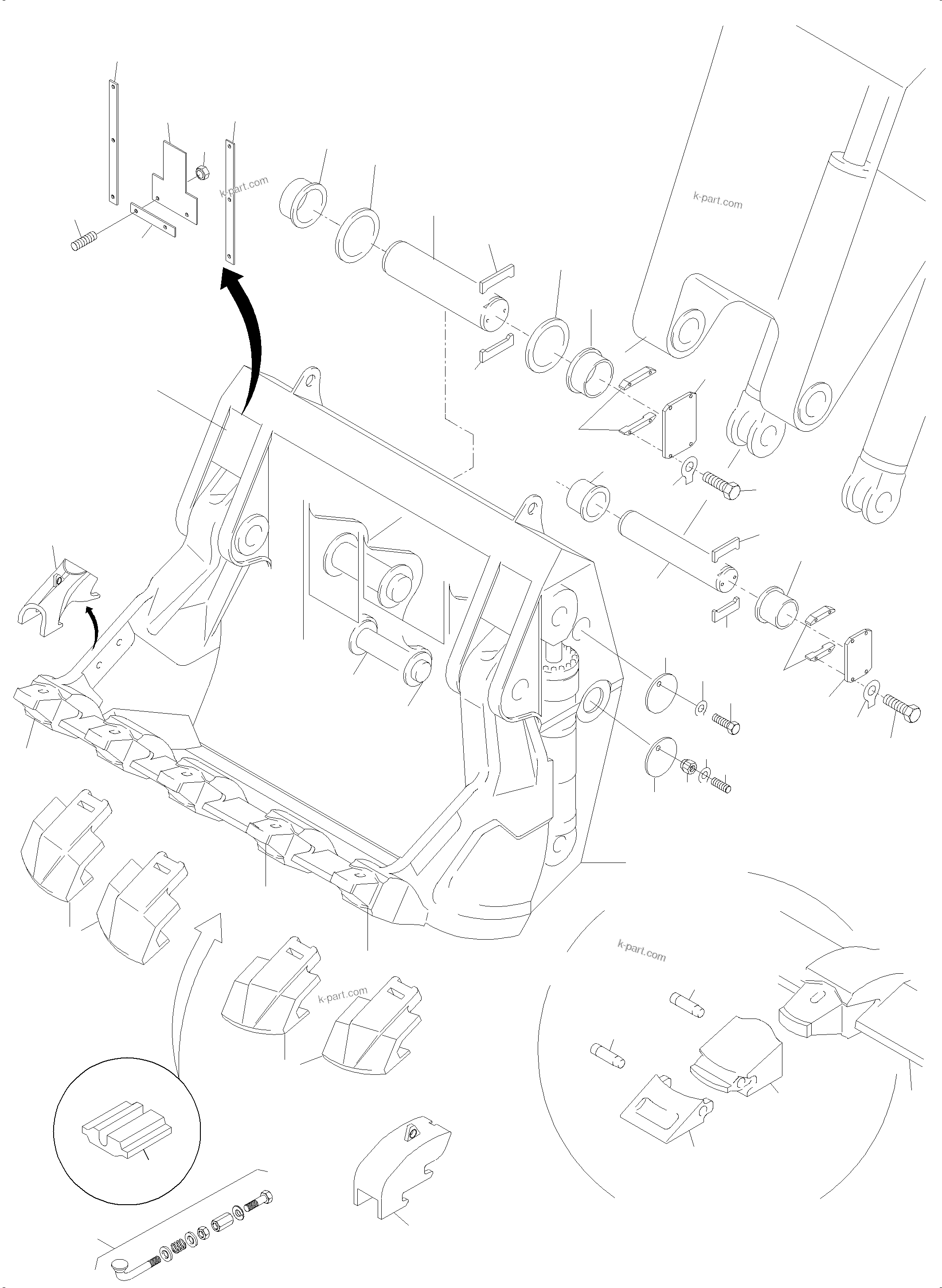 k-part.com

k-part.com

k-part.com

k-part.com