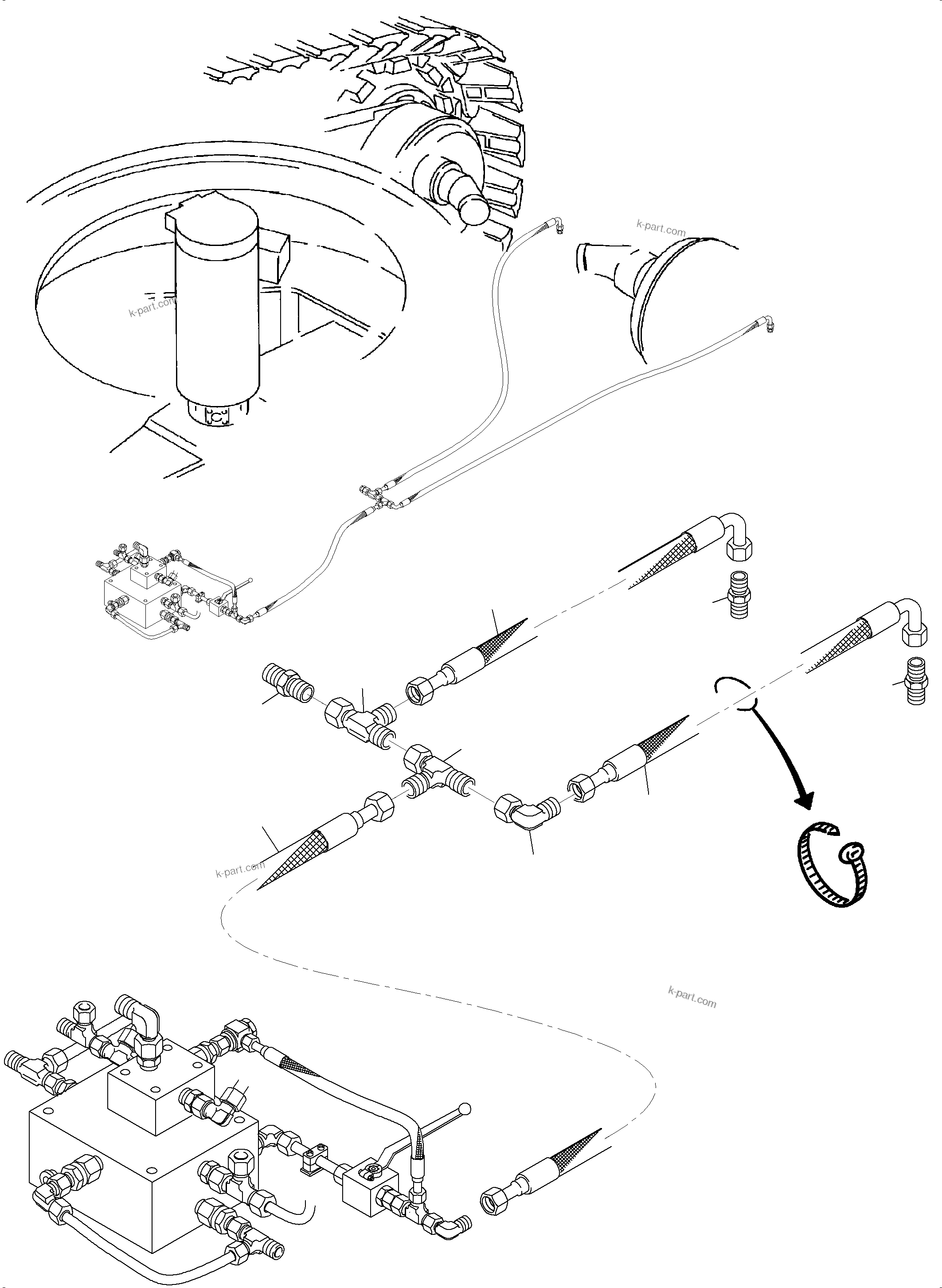 k-part.com

k-part.com

k-part.com

k-part.com