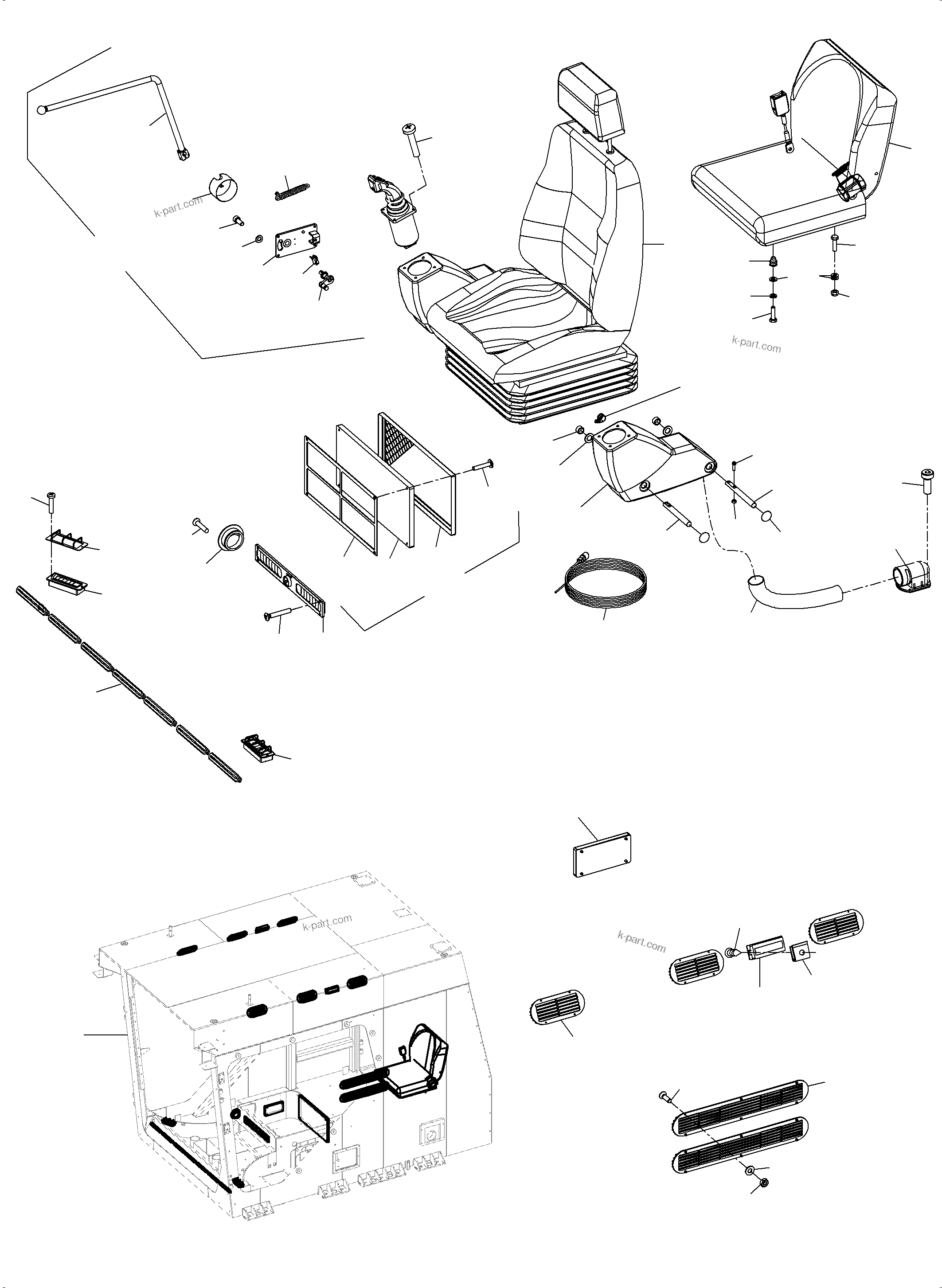 k-part.com

k-part.com

k-part.com

k-part.com