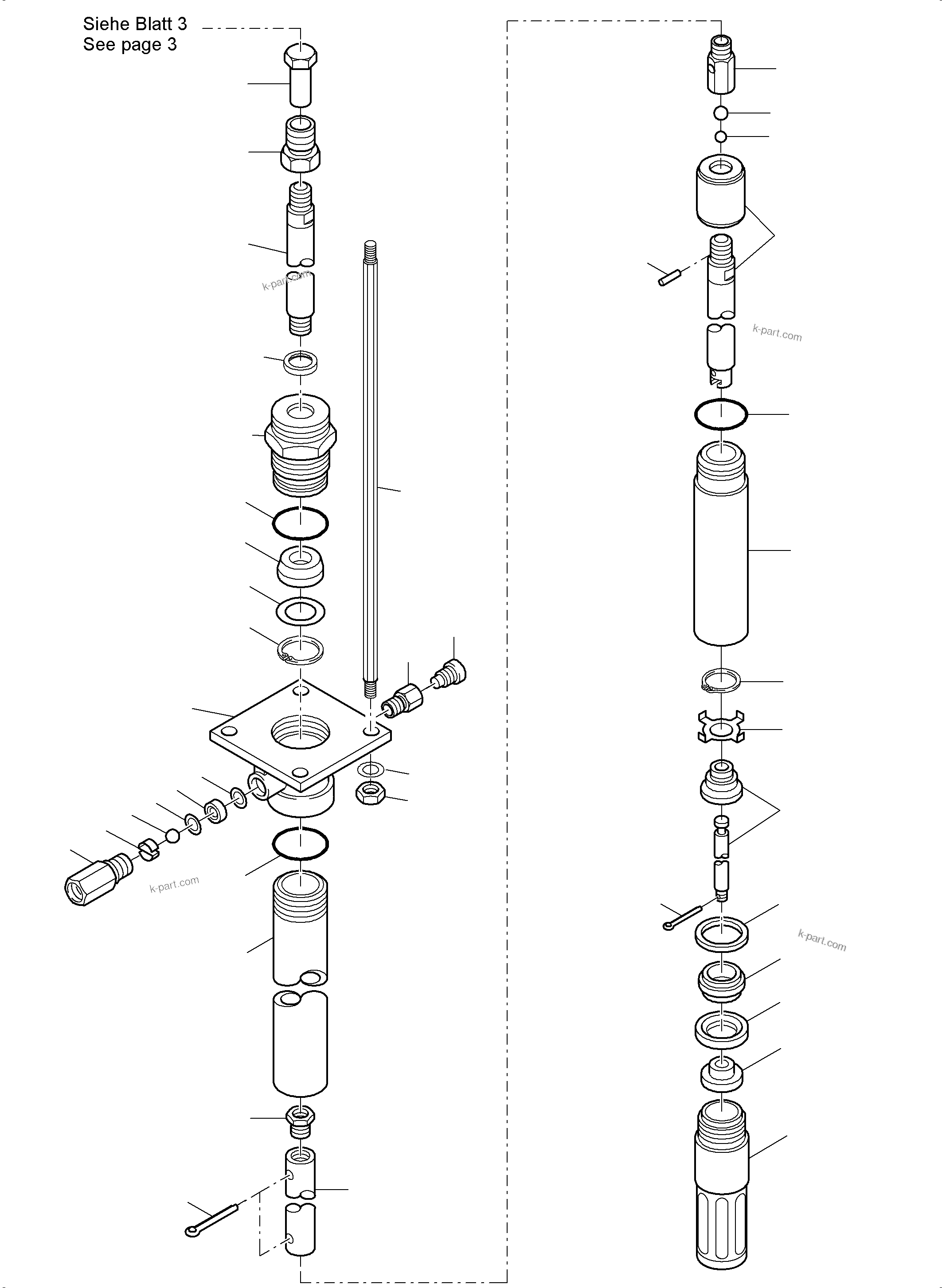 Siehe Blatt 3
See page 3

k-part.com

k-part.com

k-part.com

k-part.com