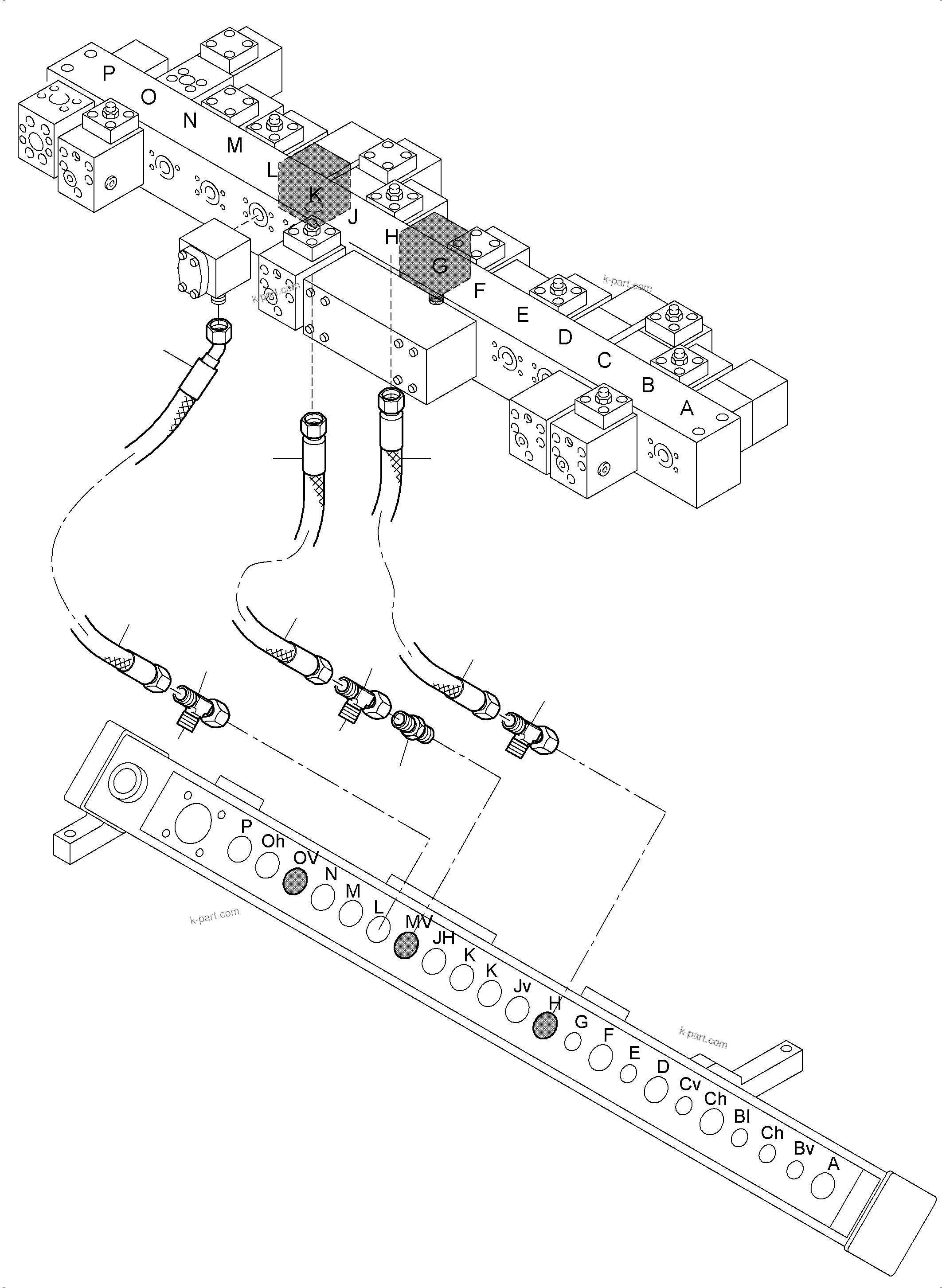 P
O
N
M
L
K
J
H
G
F
E
D
C
B
A
k-part.com
k-part.com
P
Oh
OV
N
M
L
MV
JH
K
K
Jv
H
G
F
E
D
Cv
Ch
Bl
Ch
Bv
A
k-part.com
k-part.com