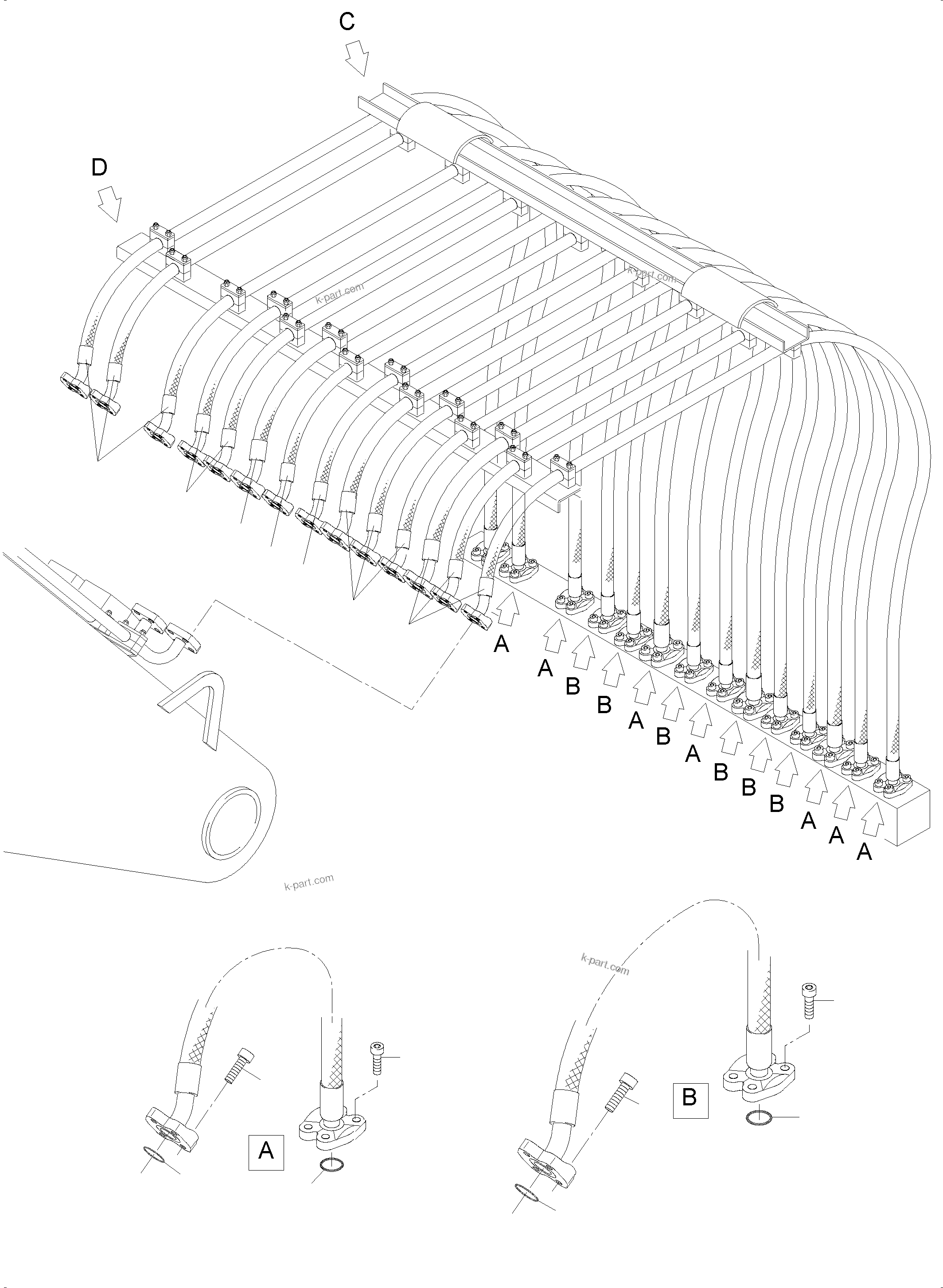 C

D

k-part.com

k-part.com

A

A

B

B

A

B

A

B

B

B

A

A

A

k-part.com

k-part.com

A

B